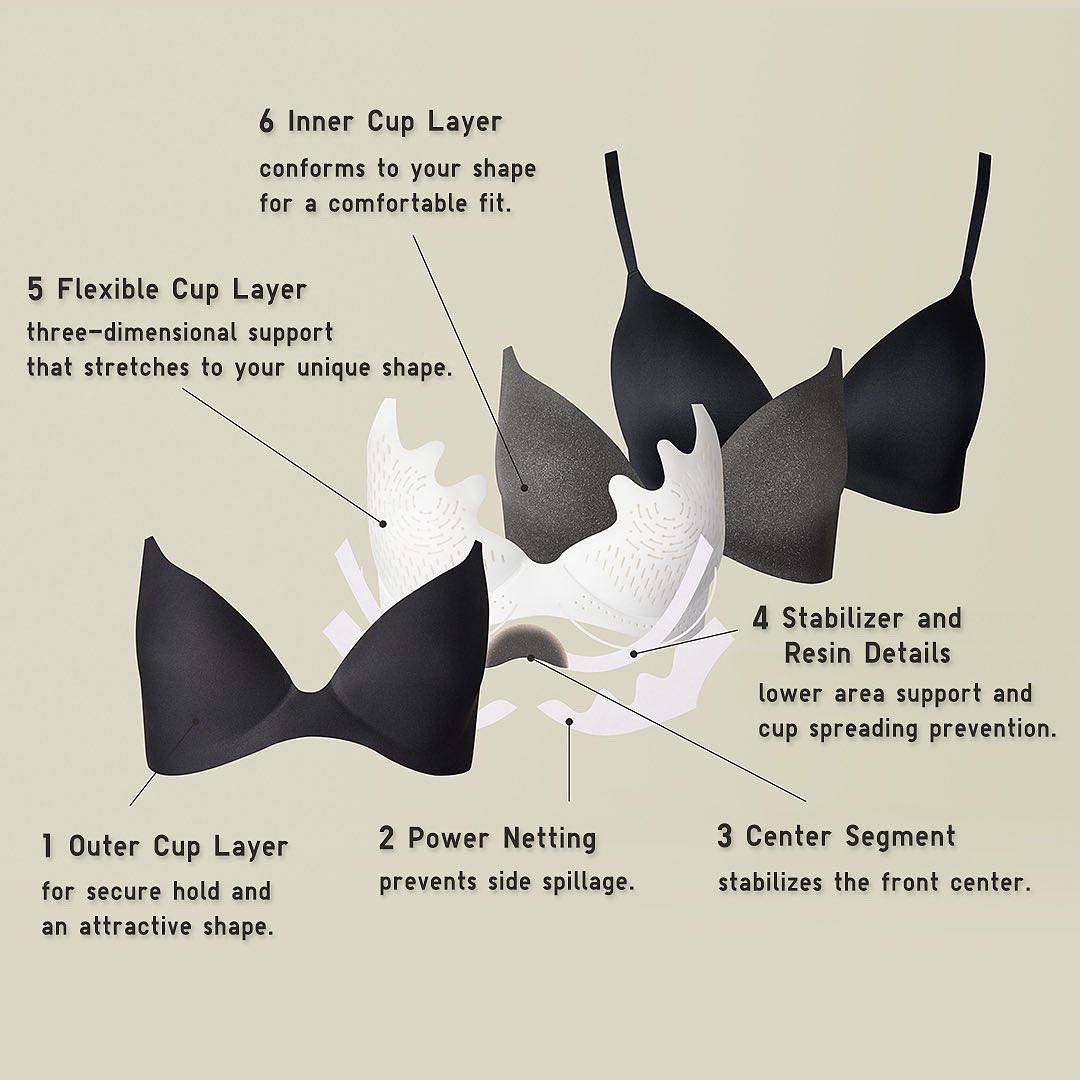 6 Inner Cup Layer
conforms to your shape for a comfortable fit.

5 Flexible Cup Layer
three-dimensional support that stretches to your unique shape.

4 Stabilizer and Resin Details
lower area support and cup spreading prevention.

1 Outer Cup Layer
for secure hold and an attractive shape.

2 Power Netting
prevents side spillage.

3 Center Segment
stabilizes the front center.