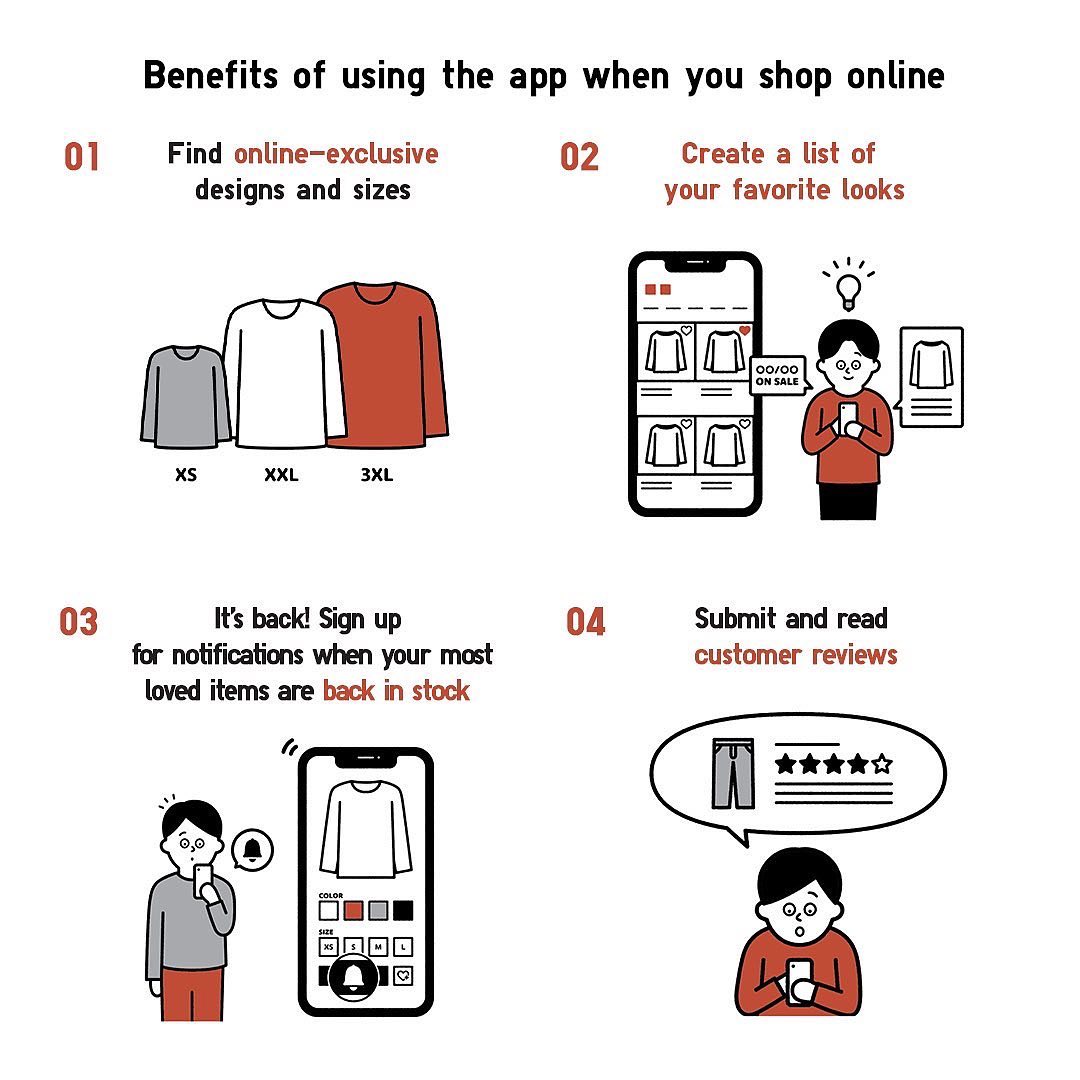 Benefits of using the app when you shop online

01

Find online-exclusive designs and sizes

XS XXL 3XL

02

Create a list of your favorite looks

OO/OO ON SALE

03

It's back! Sign up for notifications when your most loved items are back in stock

COLOR

SIZE

XS S M L

04

Submit and read customer reviews