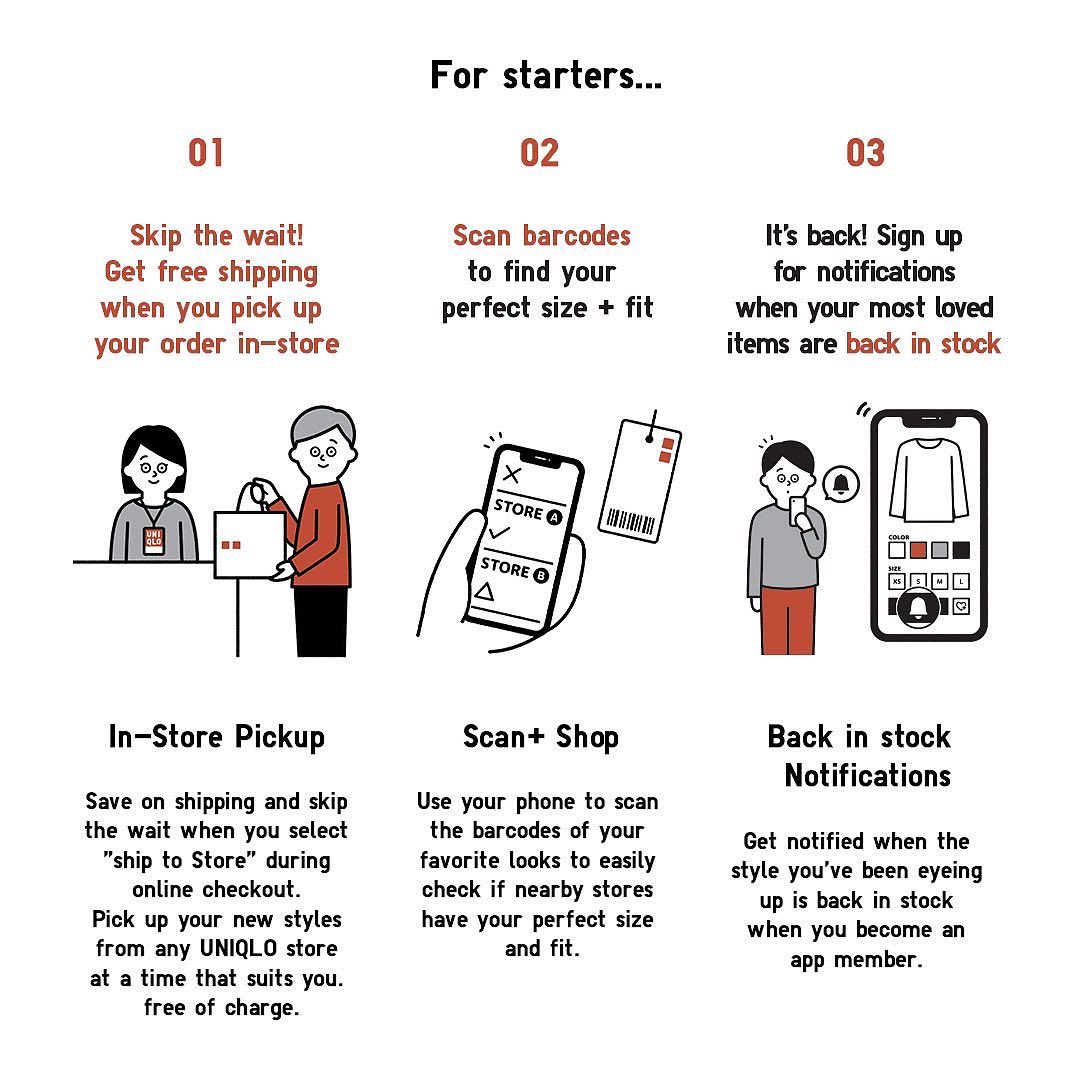 For starters...

01

Skip the wait! Get free shipping when you pick up your order in-store

UNI QLO

In-Store Pickup

Save on shipping and skip the wait when you select "ship to Store" during online checkout. Pick up your new styles from any UNIQLO store at a time that suits you. free of charge.

02

Scan barcodes to find your perfect size + fit

STORE A

STORE B

Scan+ Shop

Use your phone to scan the barcodes of your favorite looks to easily check if nearby stores have your perfect size and fit.

03

It's back! Sign up for notifications when your most loved items are back in stock

COLOR

SIZE

XS S M L

Back in stock Notifications

Get notified when the style you've been eyeing up is back in stock when you become an app member.