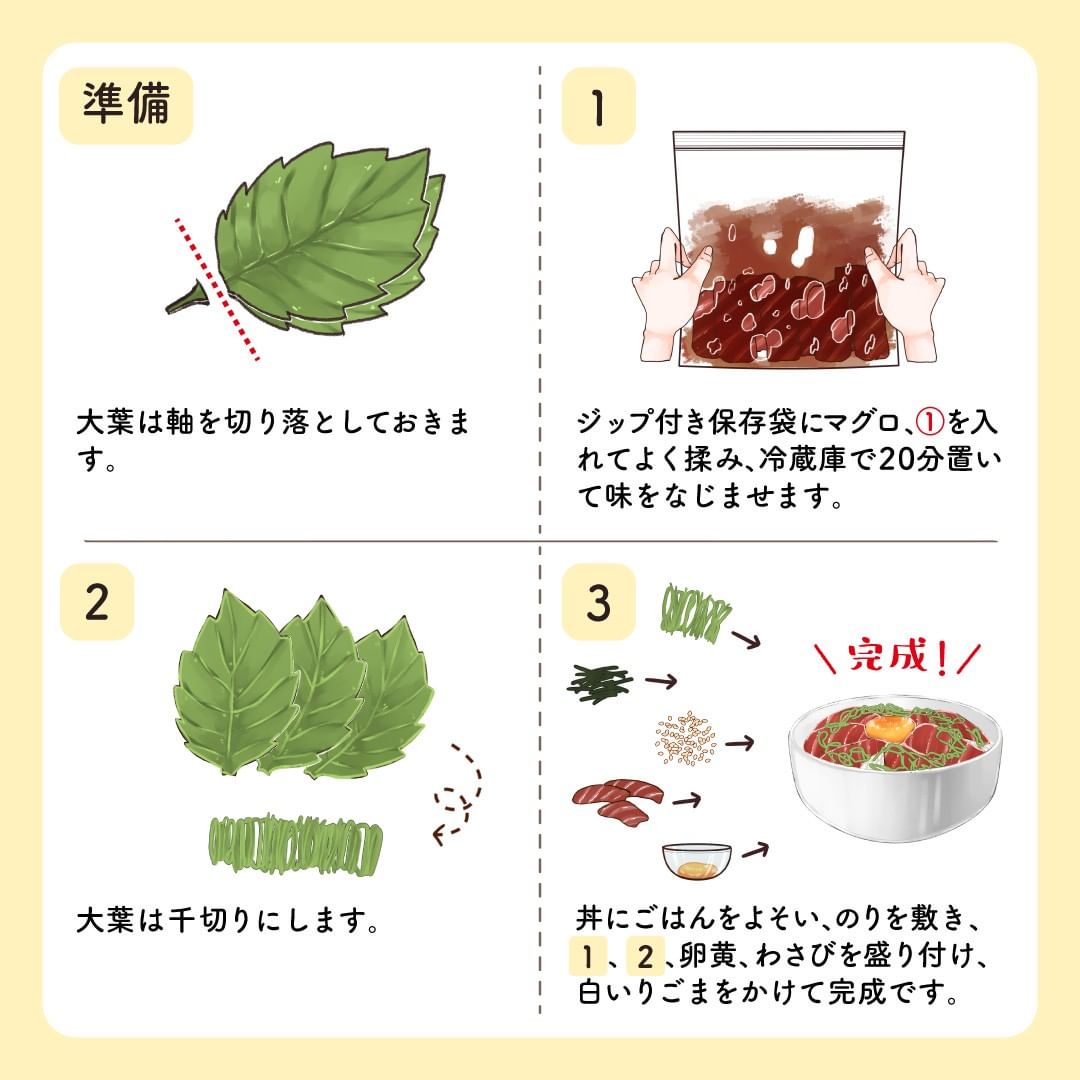 準備

大葉は軸を切り落としておきます。

1

ジップ付き保存袋にマグロ、①を入れてよく揉み、冷蔵庫で20分置いて味をなじませます。

2

大葉は千切りにします。

3

＼完成！／

丼にごはんをよそい、のりを敷き、1、2、卵黄、わさびを盛り付け、白いりごまをかけて完成です。