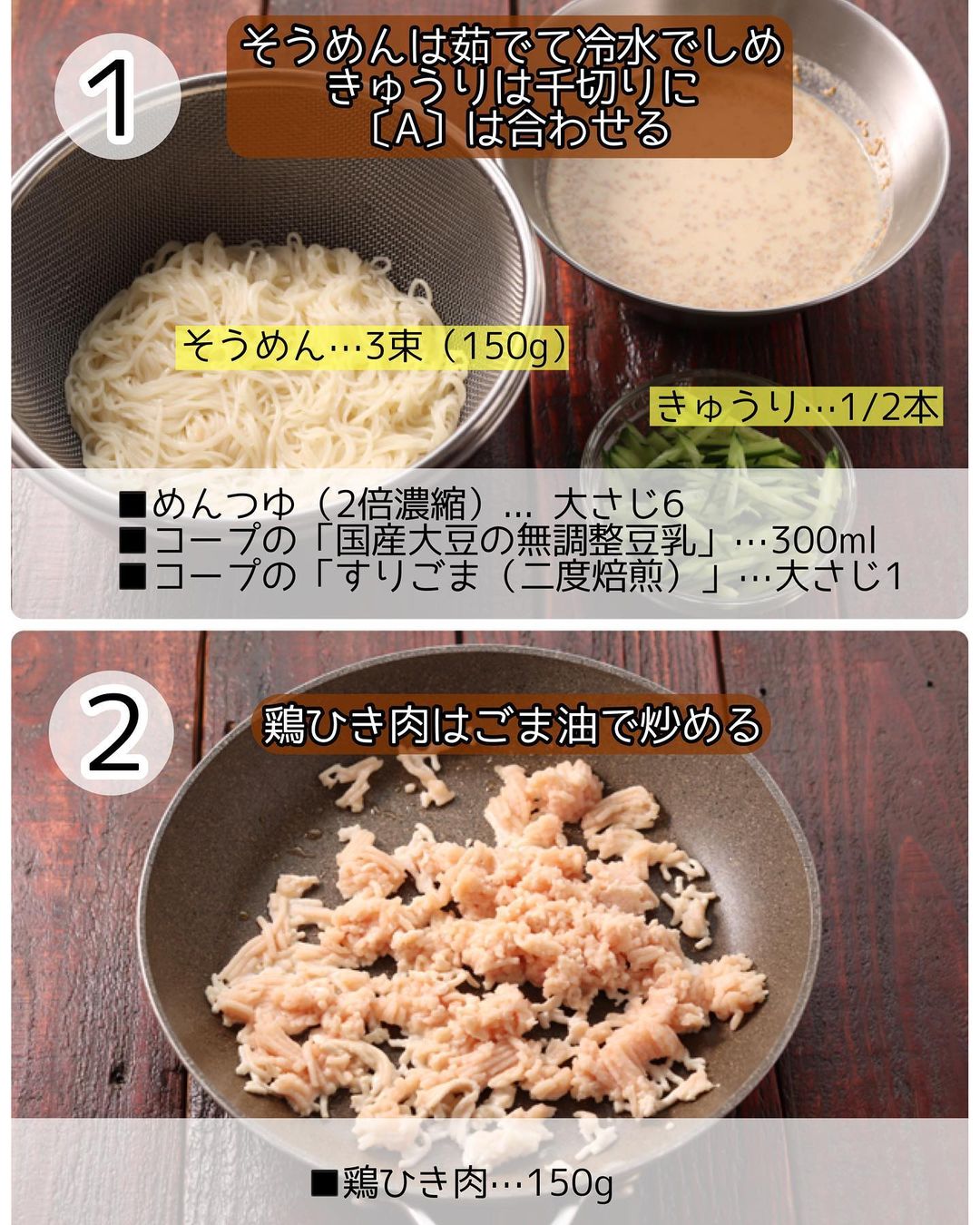 1

そうめんは茹でて冷水でしめ
きゅうりは千切りに
〔A〕は合わせる

そうめん…3束（150g）

きゅうり…1/2本

■めんつゆ（2倍濃縮）… 大さじ6
■コープの「国産大豆の無調整豆乳」…300ml
■コープの「すりごま（二度焙煎）」…大さじ1

2

鶏ひき肉はごま油で炒める

■鶏ひき肉…150g