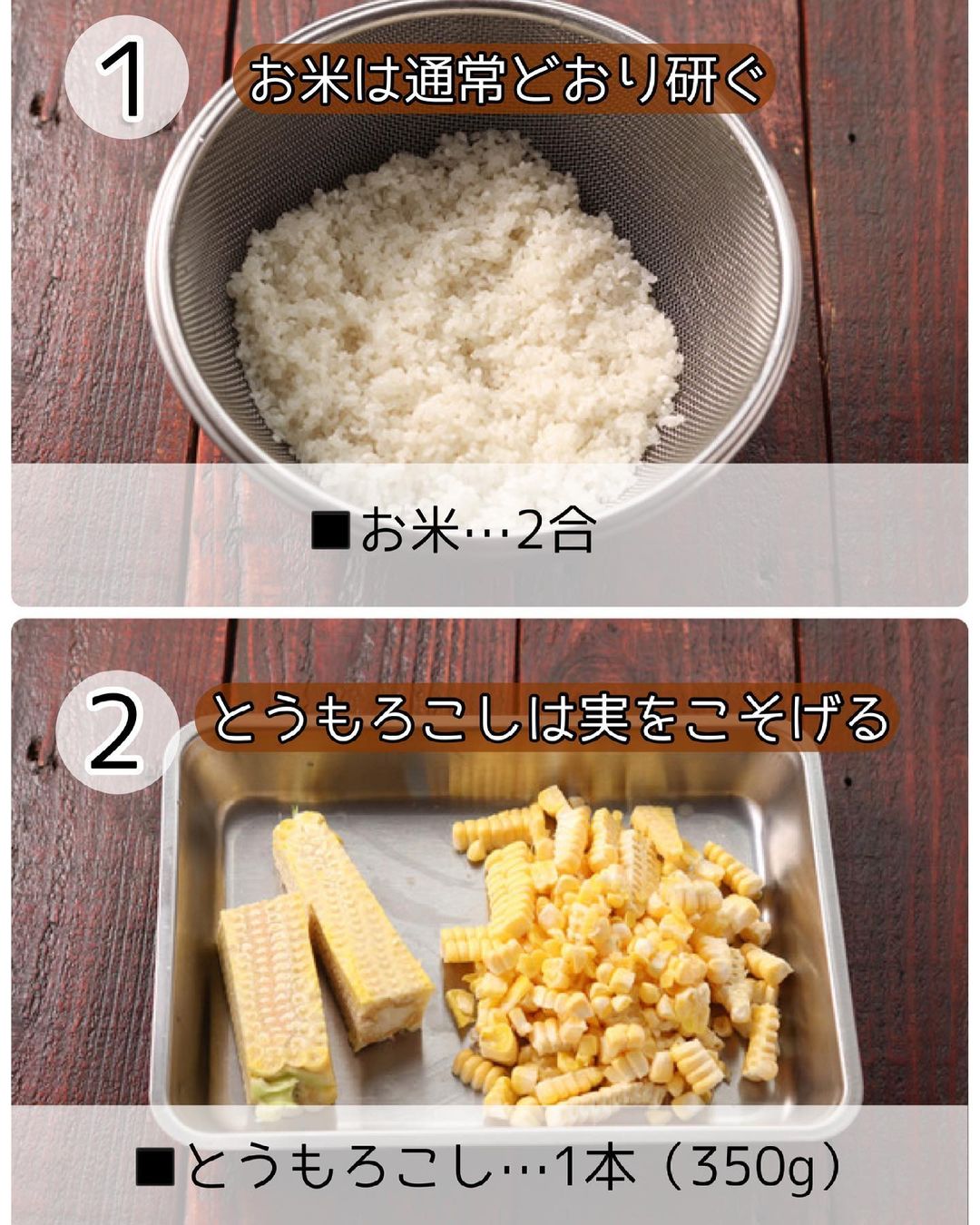 1
お米は通常どおり研ぐ

■お米…2合

2
とうもろこしは実をこそげる

■とうもろこし…1本（350g）