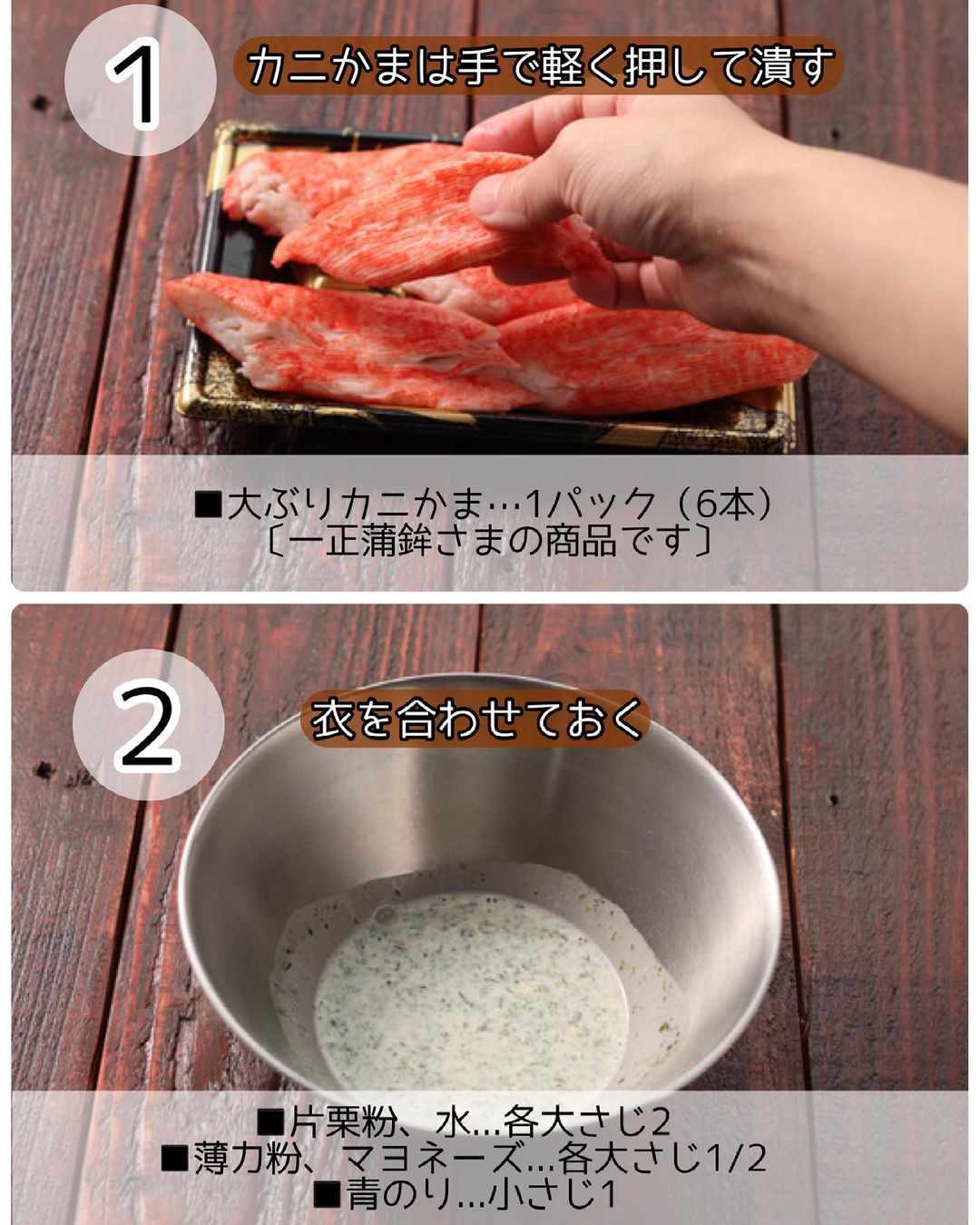 1

カニかまは手で軽く押して潰す

■大ぶりカニかま…1パック（6本）
〔一正蒲鉾さまの商品です〕

2

衣を合わせておく

■片栗粉、水…各大さじ2
■薄力粉、マヨネーズ…各大さじ1/2
■青のり…小さじ1