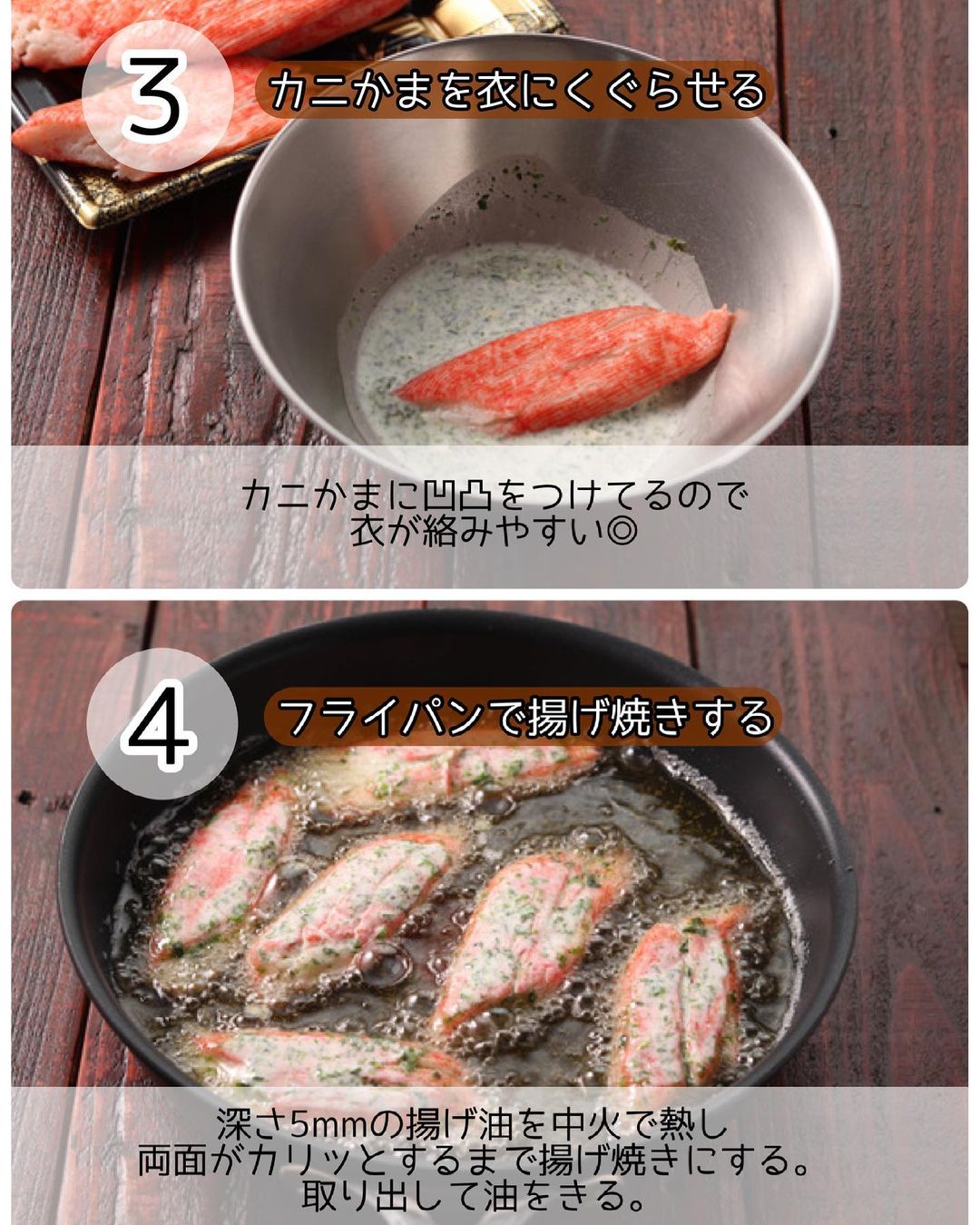 3
カニかまを衣にくぐらせる

カニかまに凹凸をつけてるので
衣が絡みやすい◎

4
フライパンで揚げ焼きする

深さ5mmの揚げ油を中火で熱し
両面がカリッとするまで揚げ焼きにする。
取り出して油をきる。