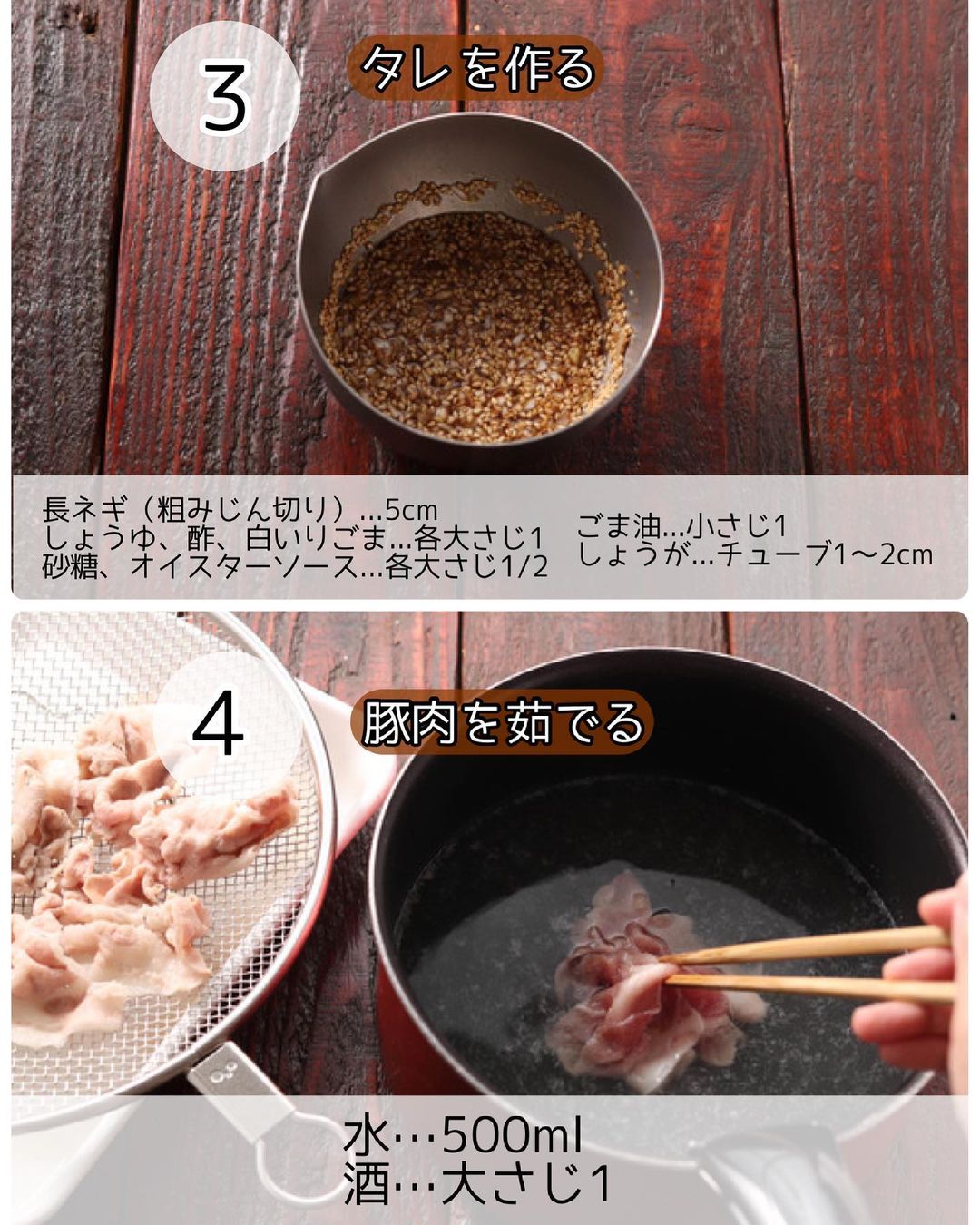 3

タレを作る

長ネギ（粗みじん切り）...5cm
しょうゆ、酢、白いりごま...各大さじ1
砂糖、オイスターソース...各大さじ1/2

ごま油...小さじ1
しょうが...チューブ1〜2cm

4

豚肉を茹でる

水…500ml
酒…大さじ1