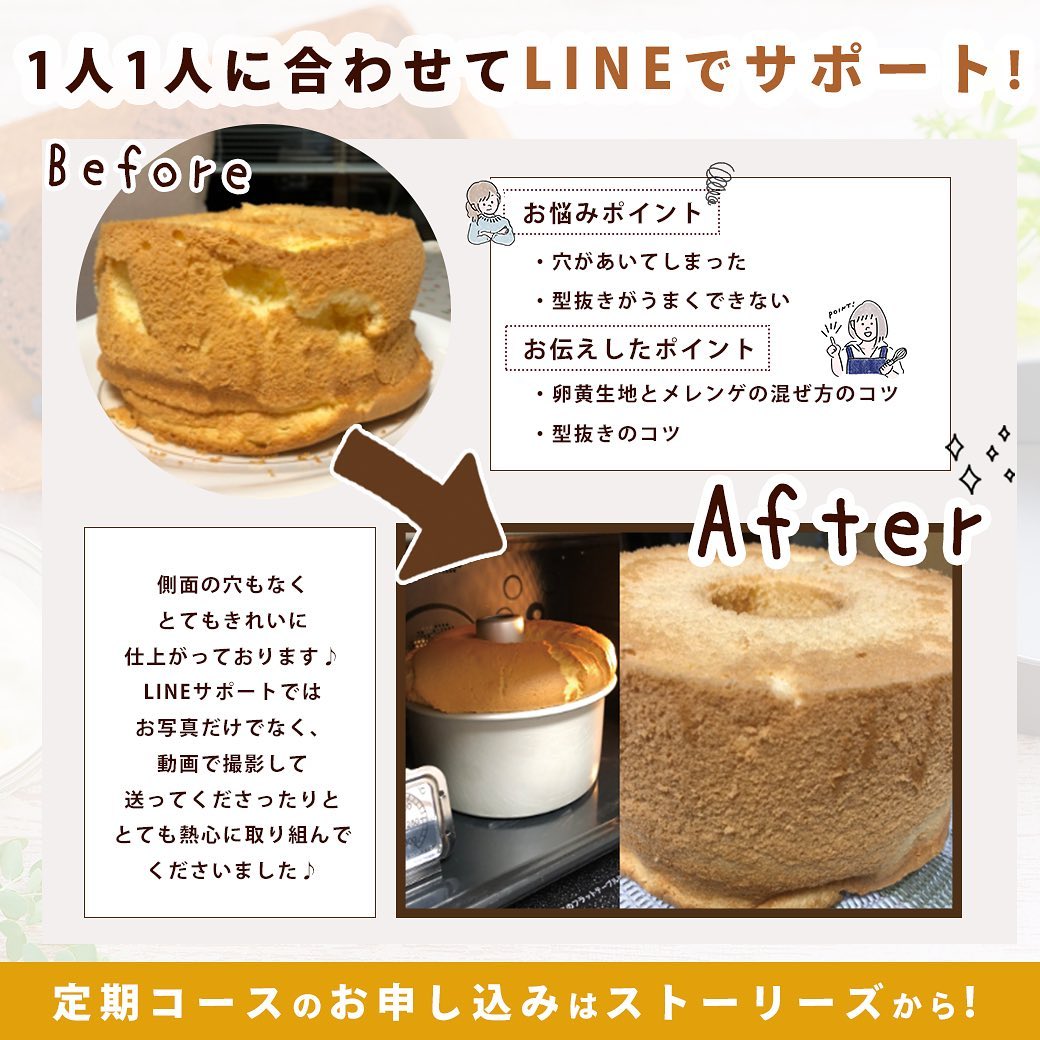 1人1人に合わせてLINEでサポート!

Before

お悩みポイント
・穴があいてしまった
・型抜きがうまくできない

POINT!

お伝えしたポイント
・卵黄生地とメレンゲの混ぜ方のコツ
・型抜きのコツ

After

側面の穴もなく
とてもきれいに
仕上がっております♪
LINEサポートでは
お写真だけでなく、
動画で撮影して
送ってくださったりと
とても熱心に取り組んで
くださいました♪

定期コースのお申し込みはストーリーズから!