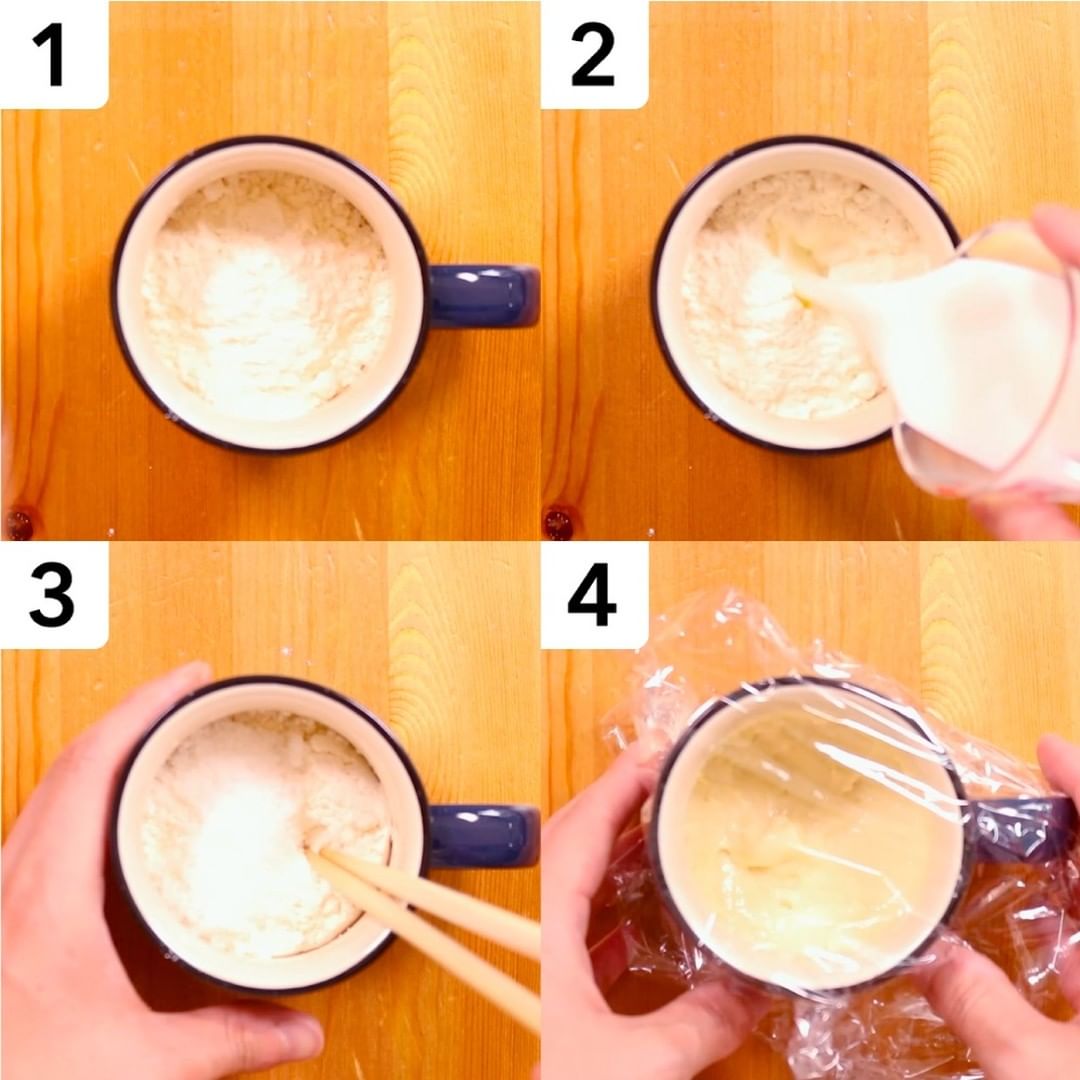 1

2

3

4