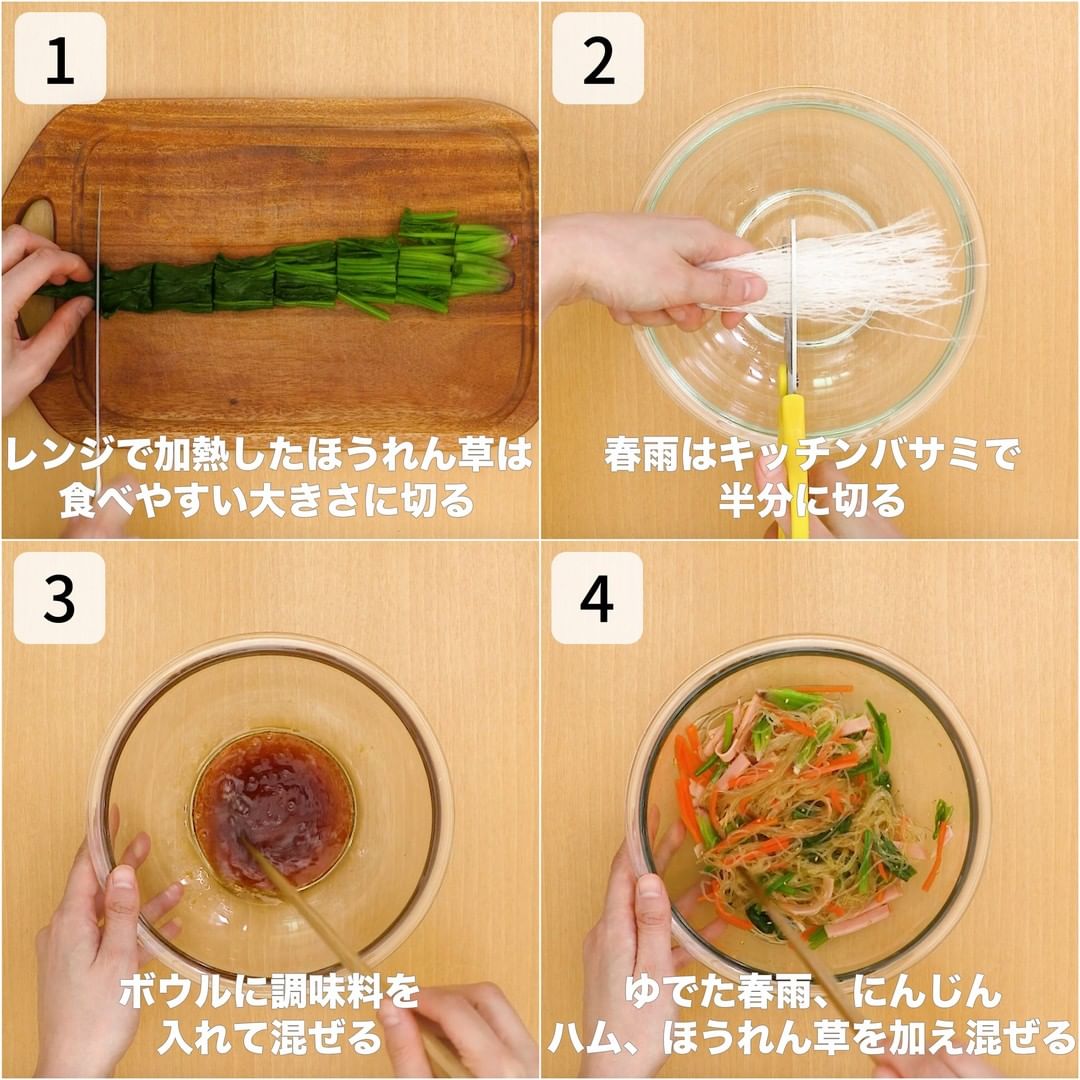 1

レンジで加熱したほうれん草は食べやすい大きさに切る

2

春雨はキッチンバサミで半分に切る

3

ボウルに調味料を入れて混ぜる

4

ゆでた春雨、にんじん
ハム、ほうれん草を加え混ぜる