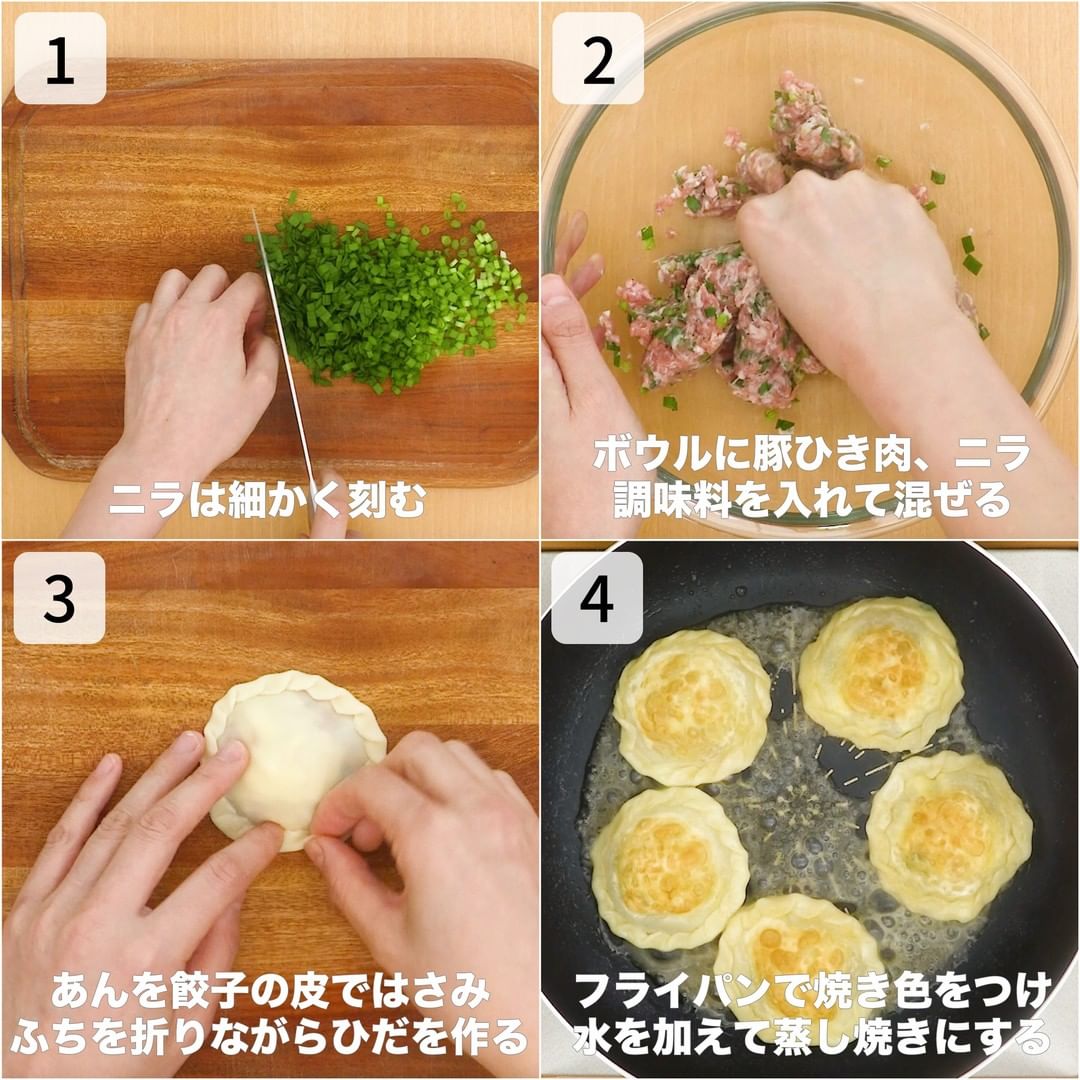 1

ニラは細かく刻む

2

ボウルに豚ひき肉、ニラ
調味料を入れて混ぜる

3

あんを餃子の皮ではさみ
ふちを折りながらひだを作る

4

フライパンで焼き色をつけ
水を加えて蒸し焼きにする