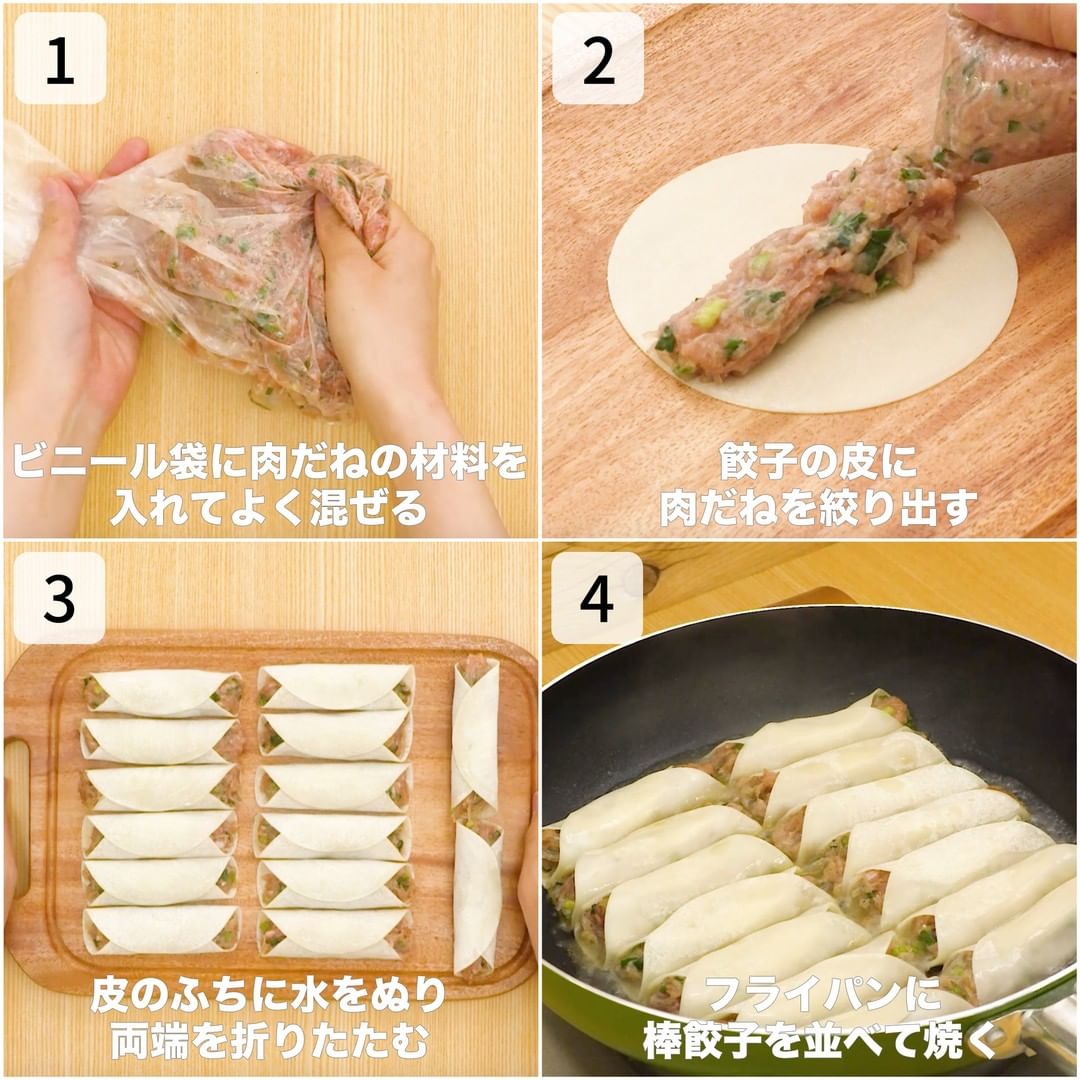 1

ビニール袋に肉だねの材料を入れてよく混ぜる

2

餃子の皮に肉だねを絞り出す

3

皮のふちに水をぬり両端を折りたたむ

4

フライパンに棒餃子を並べて焼く