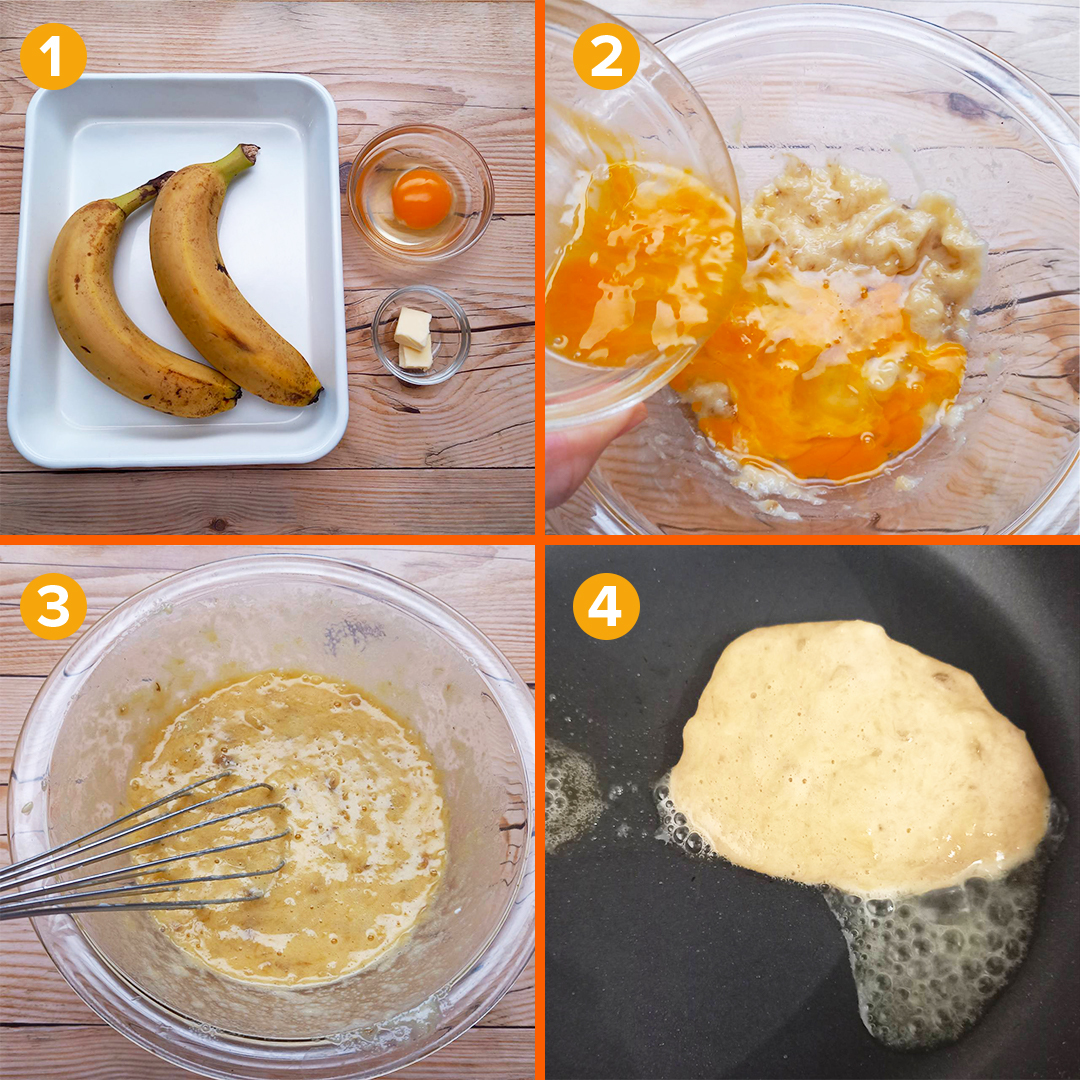 1
2
3
4