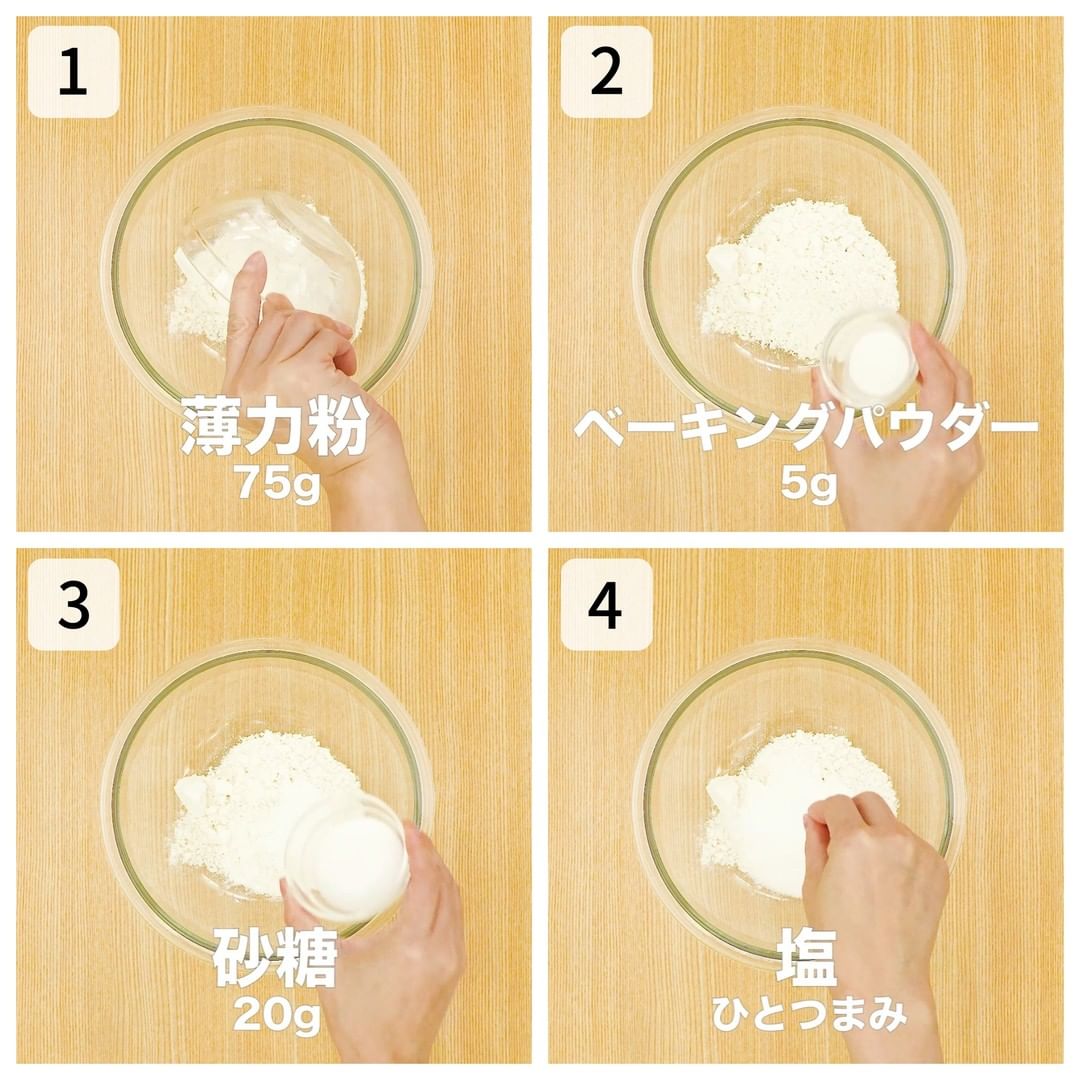 1
薄力粉
75g

2
ベーキングパウダー
5g

3
砂糖
20g

4
塩
ひとつまみ