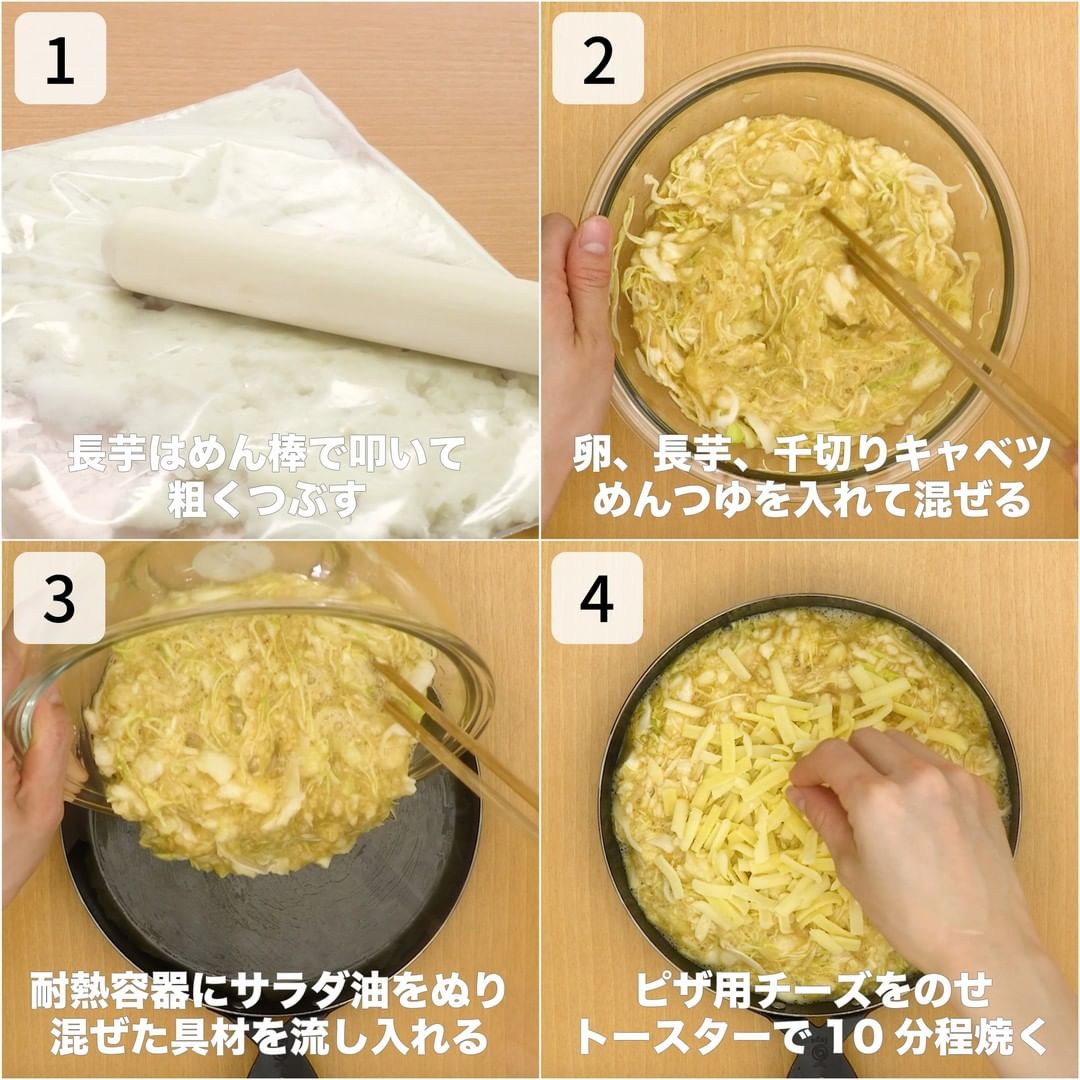 1

長芋はめん棒で叩いて
粗くつぶす

2

卵、長芋、千切りキャベツ
めんつゆを入れて混ぜる

3

耐熱容器にサラダ油をぬり
混ぜた具材を流し入れる

4

ピザ用チーズをのせ
トースターで10分程焼く