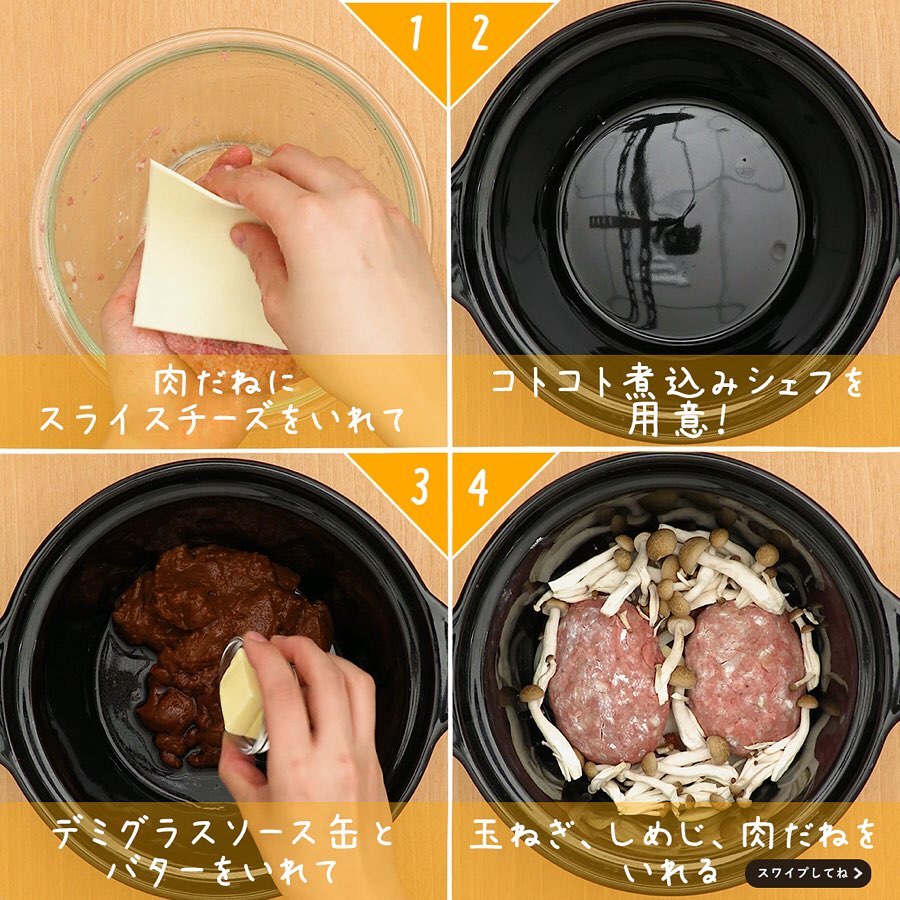 1

肉だねに
スライスチーズをいれて

2

コトコト煮込みシェフを
用意!

3

デミグラスソース缶と
バターをいれて

4

玉ねぎ、しめじ、肉だねを
いれる

スワイプしてね