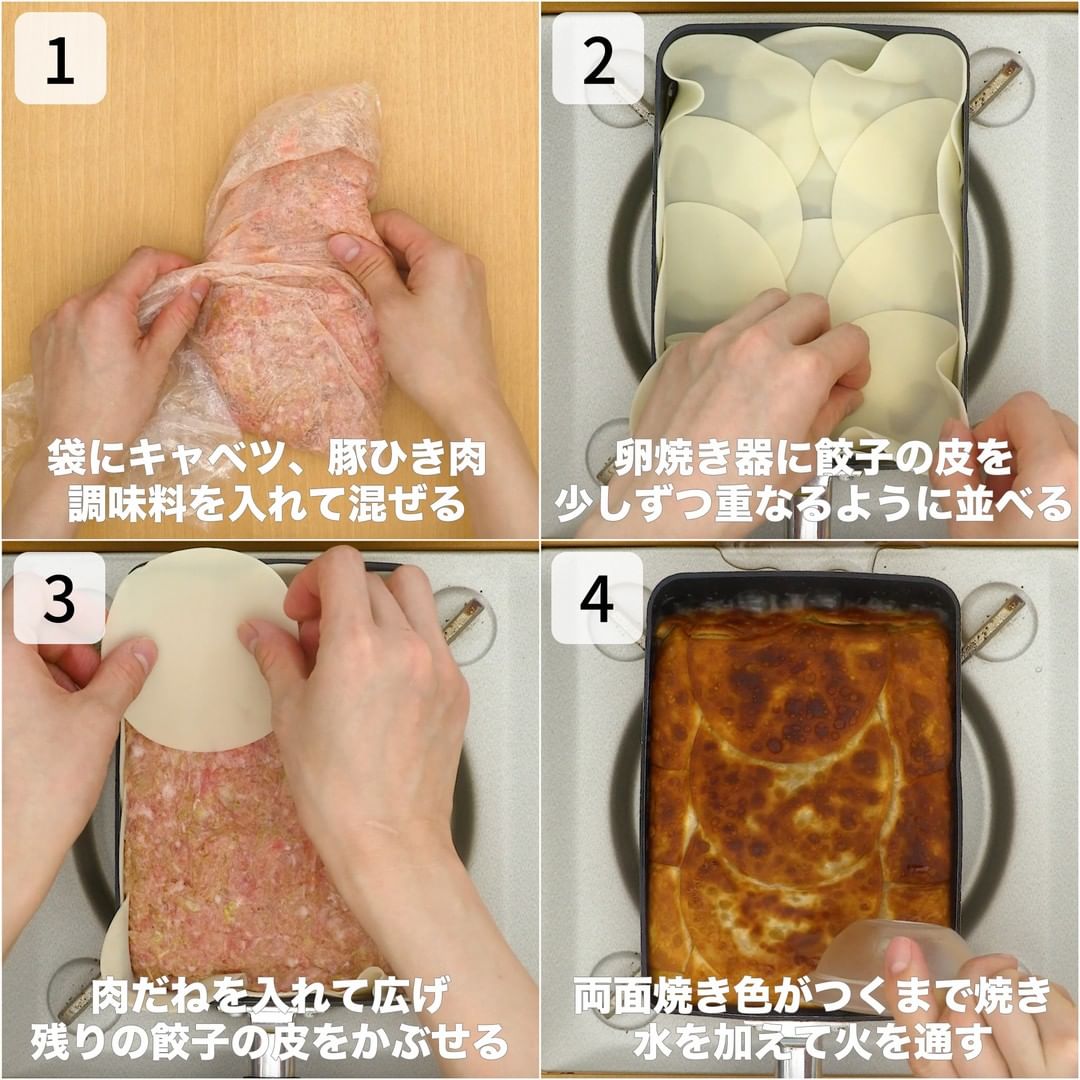 1

袋にキャベツ、豚ひき肉
調味料を入れて混ぜる

2

卵焼き器に餃子の皮を
少しずつ重なるように並べる

3

肉だねを入れて広げ
残りの餃子の皮をかぶせる

4

両面焼き色がつくまで焼き
水を加えて火を通す