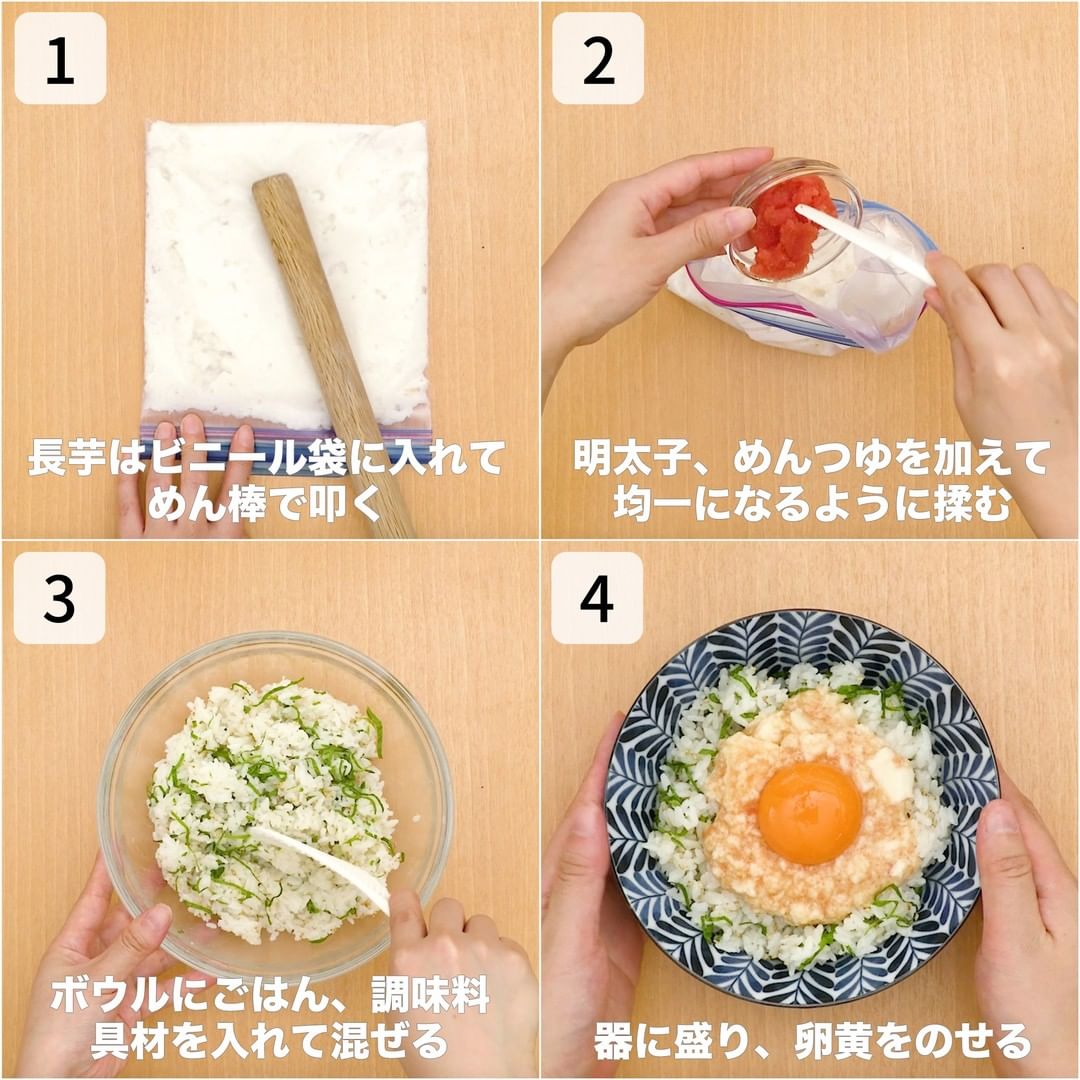 1

長芋はビニール袋に入れて
めん棒で叩く

2

明太子、めんつゆを加えて
均一になるように揉む

3

ボウルにごはん、調味料
具材を入れて混ぜる

4

器に盛り、卵黄をのせる