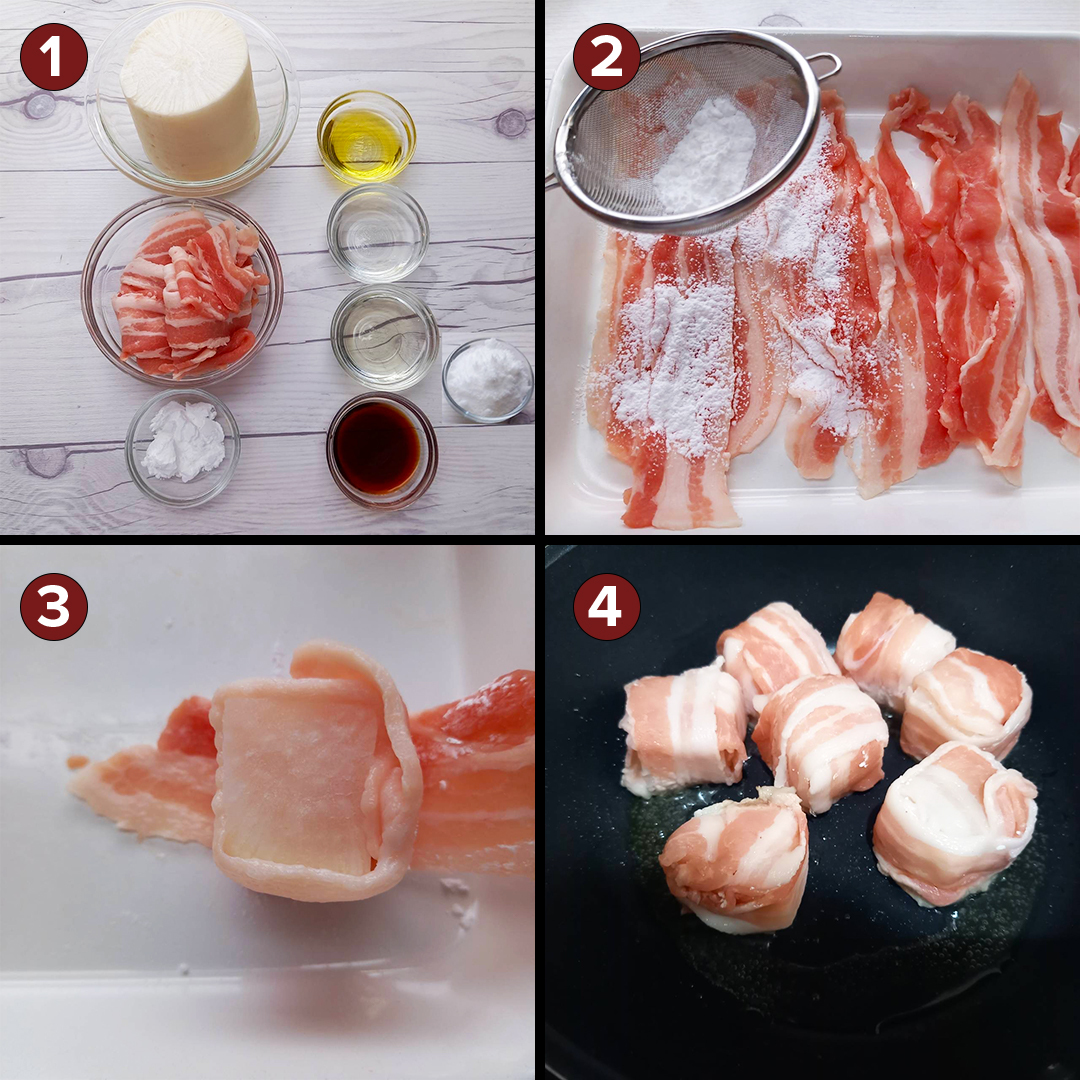 1
2
3
4