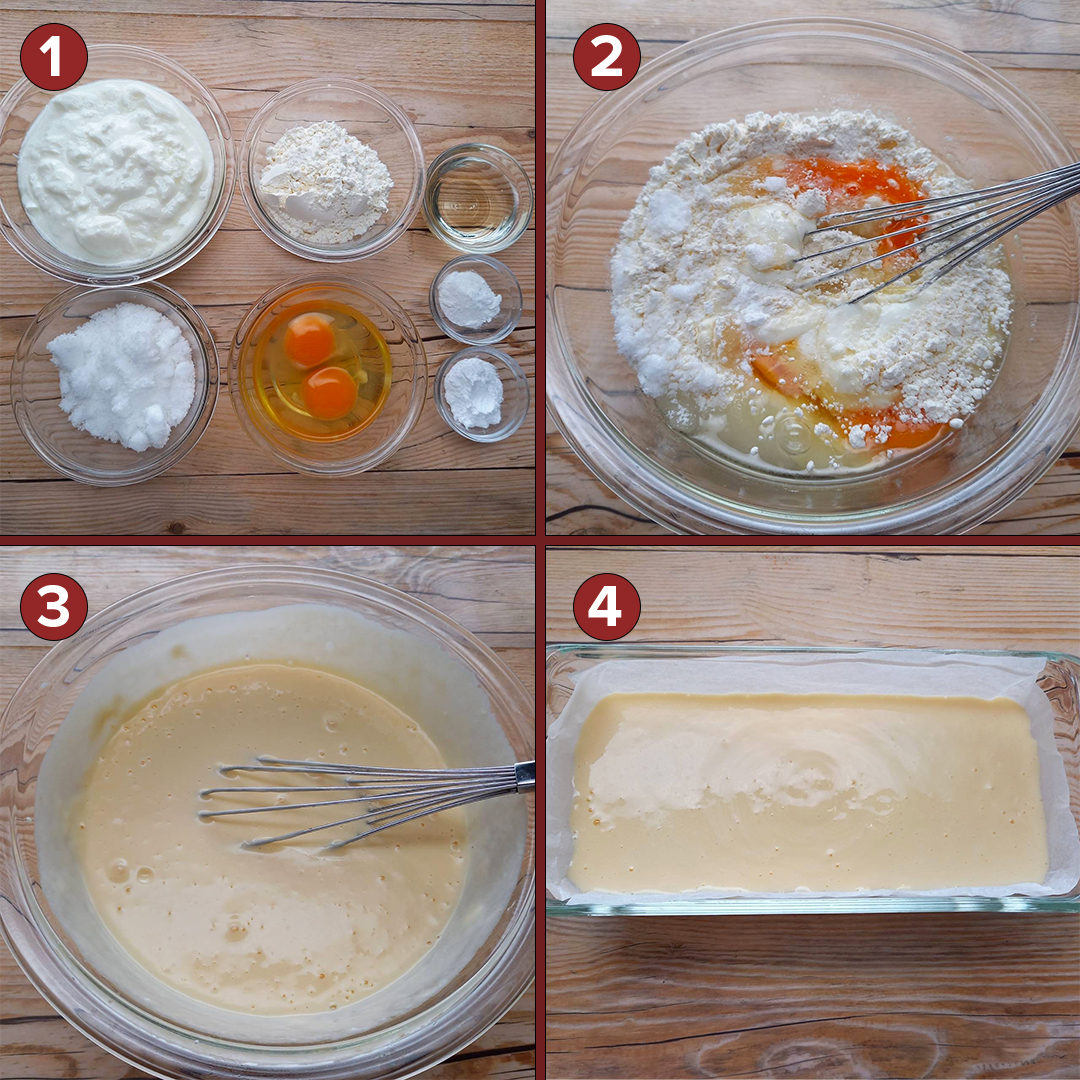 1

2

3

4