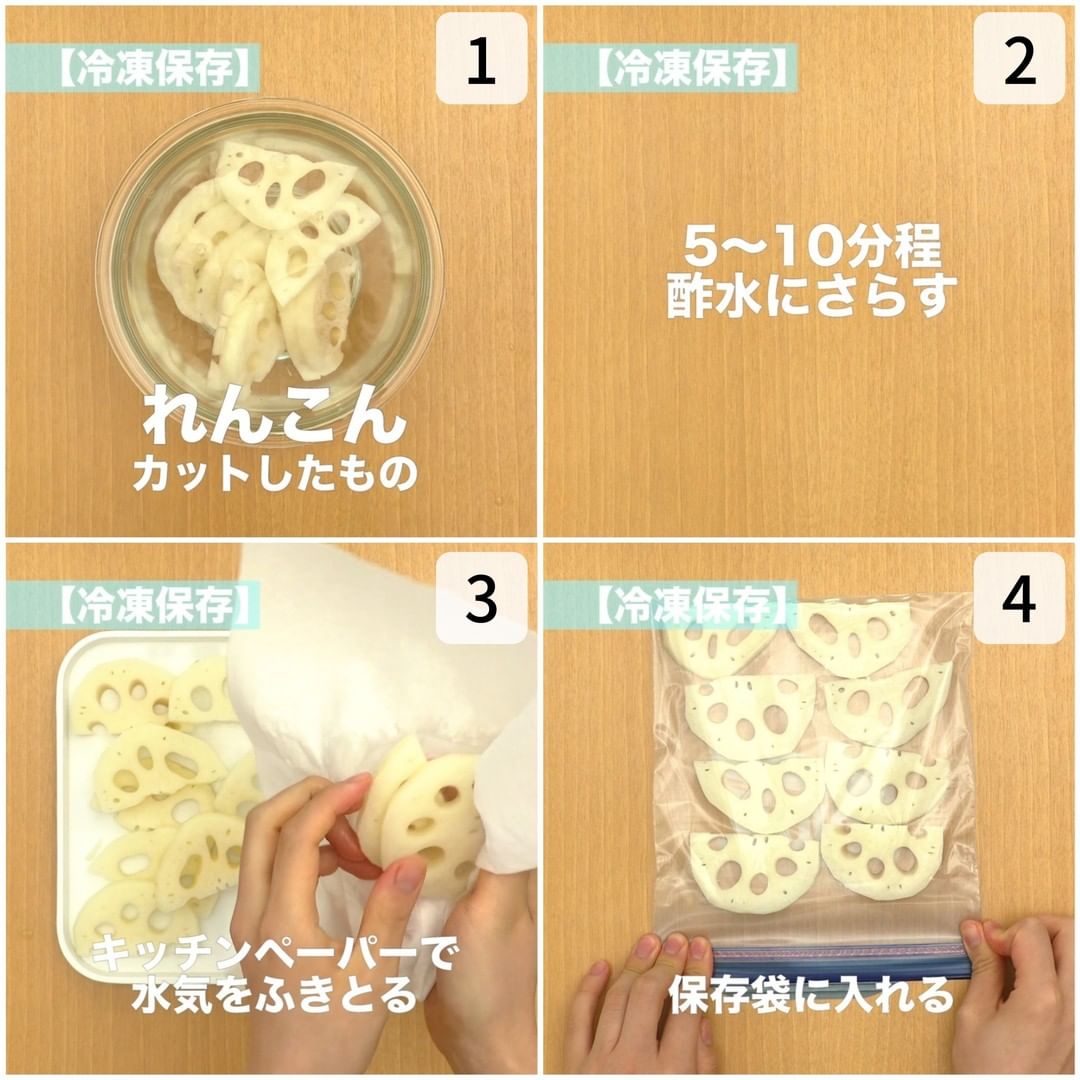 【冷凍保存】
1

れんこん
カットしたもの

【冷凍保存】
2

5〜10分程
酢水にさらす

【冷凍保存】
3

キッチンペーパーで
水気をふきとる

【冷凍保存】
4

保存袋に入れる