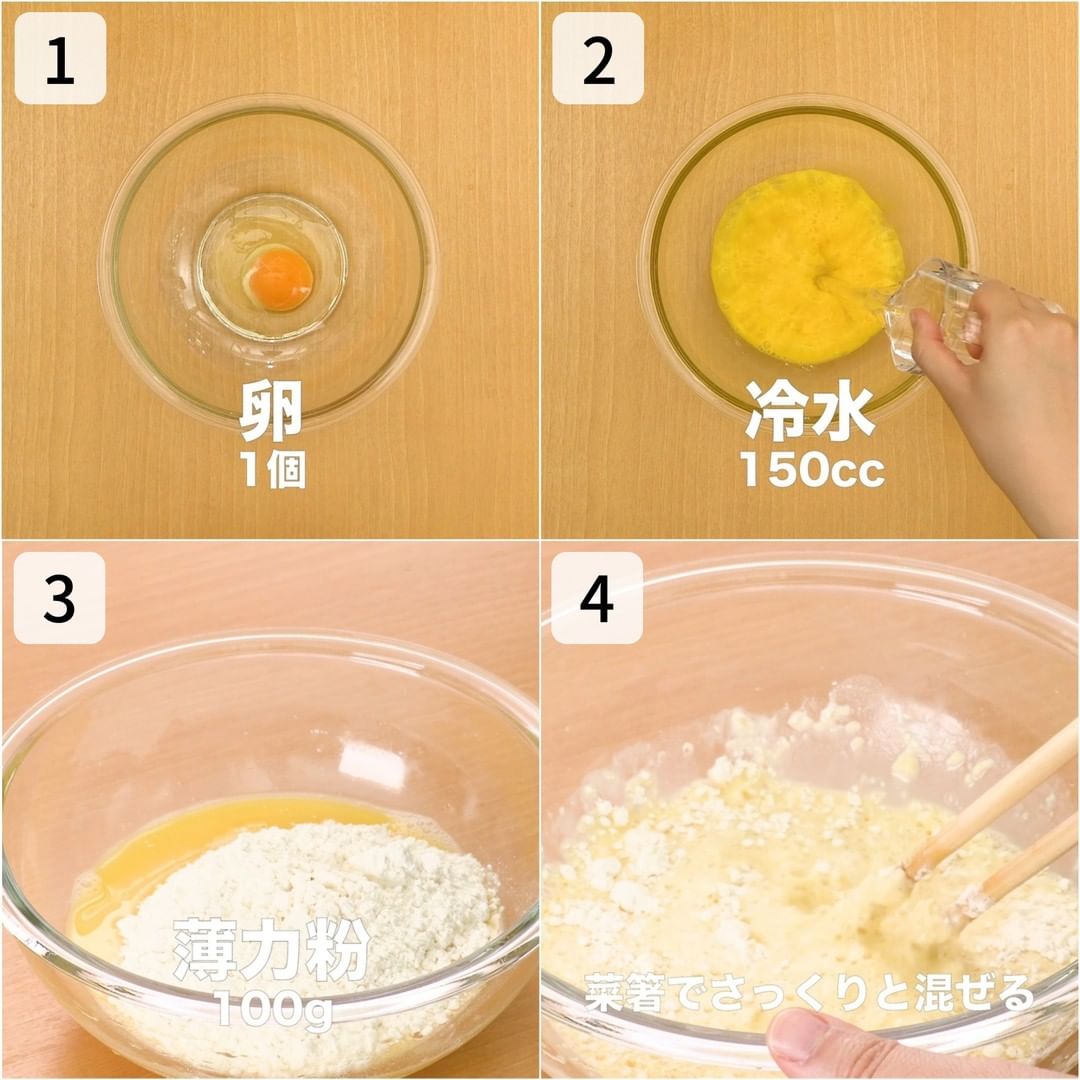 1

卵
1個

2

冷水
150cc

3

薄力粉
100g

4

菜箸でさっくりと混ぜる