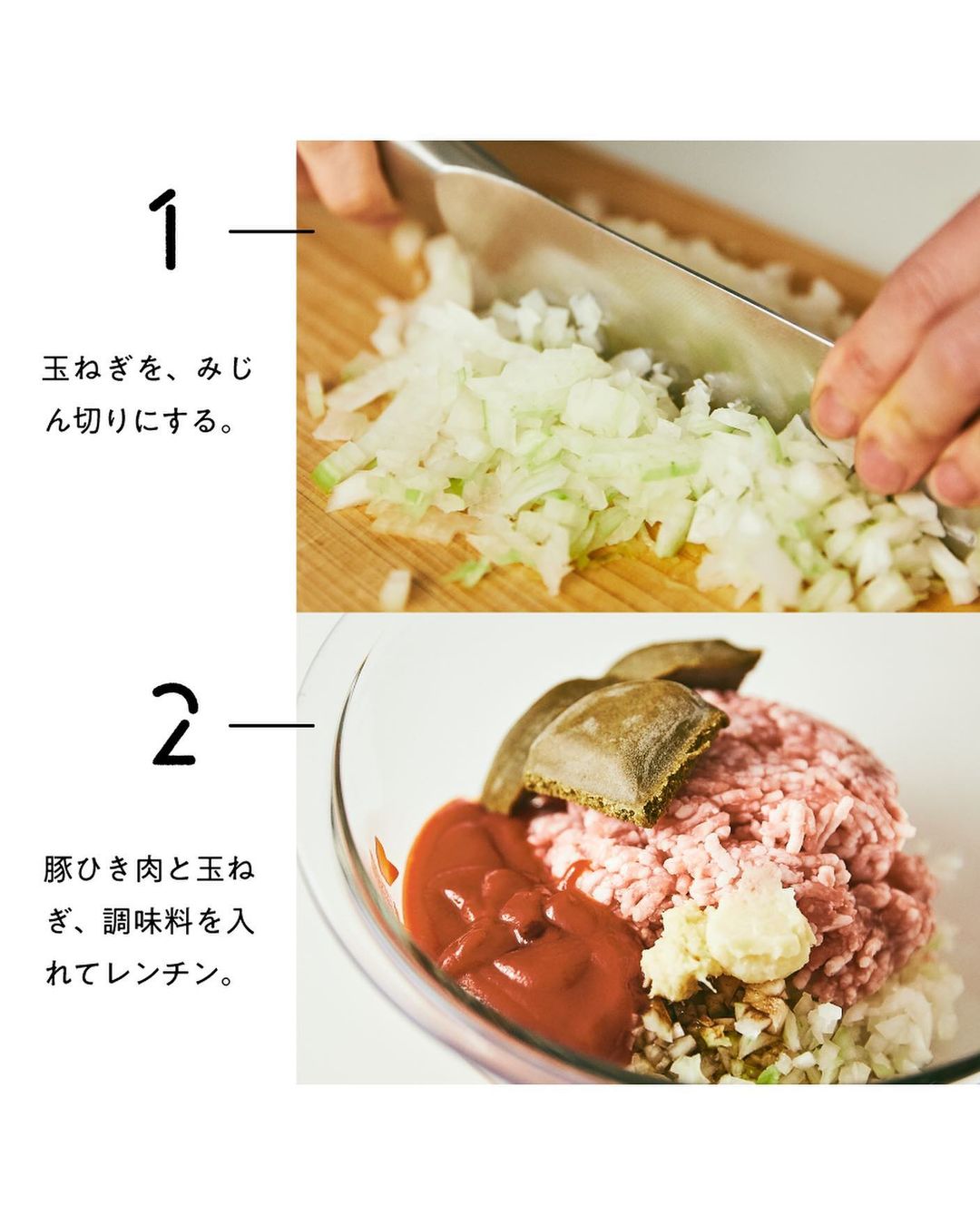 1

玉ねぎを、みじん切りにする。

2

豚ひき肉と玉ねぎ、調味料を入れてレンチン。