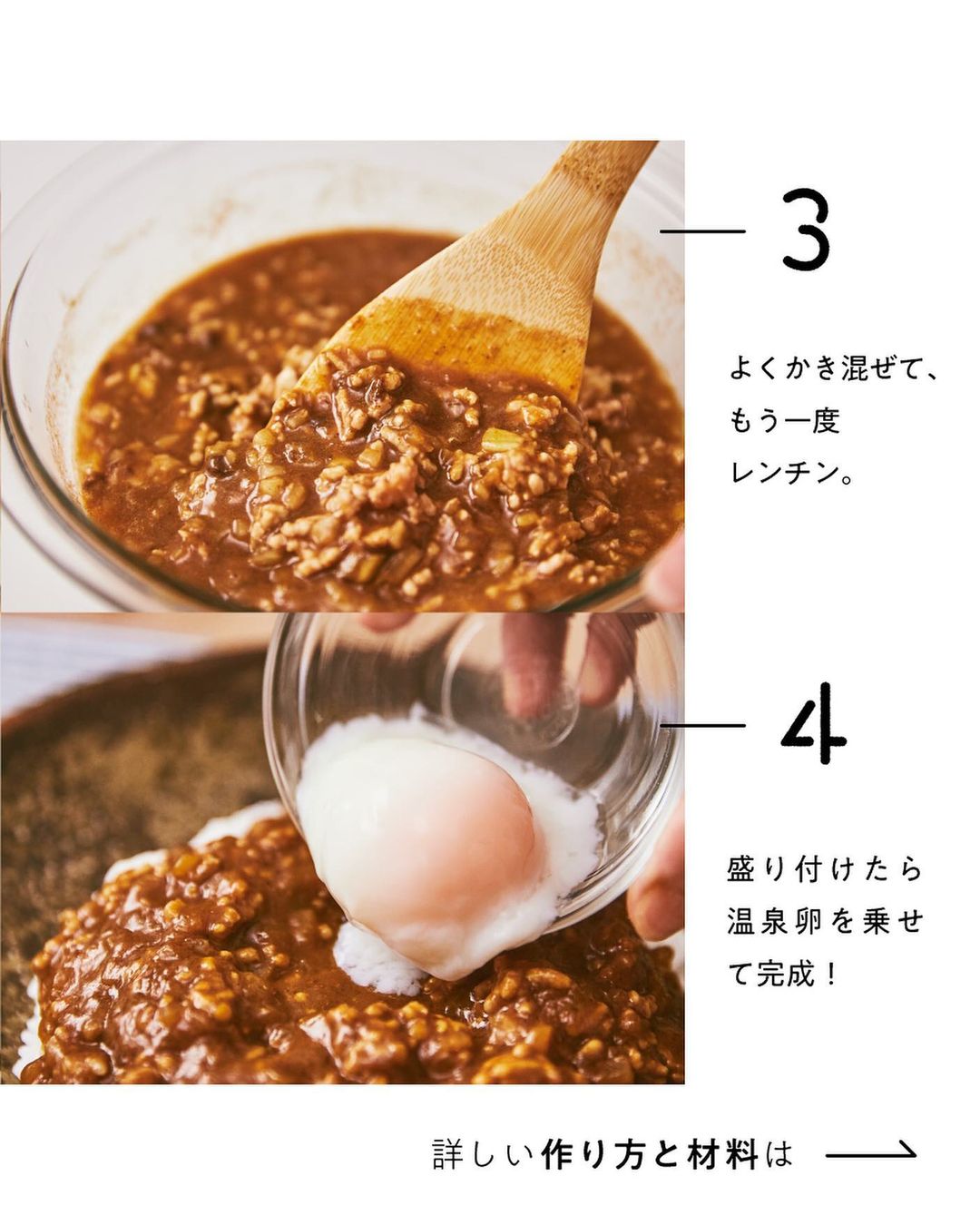 3

よくかき混ぜて、もう一度レンチン。

4

盛り付けたら温泉卵を乗せて完成！

詳しい作り方と材料は