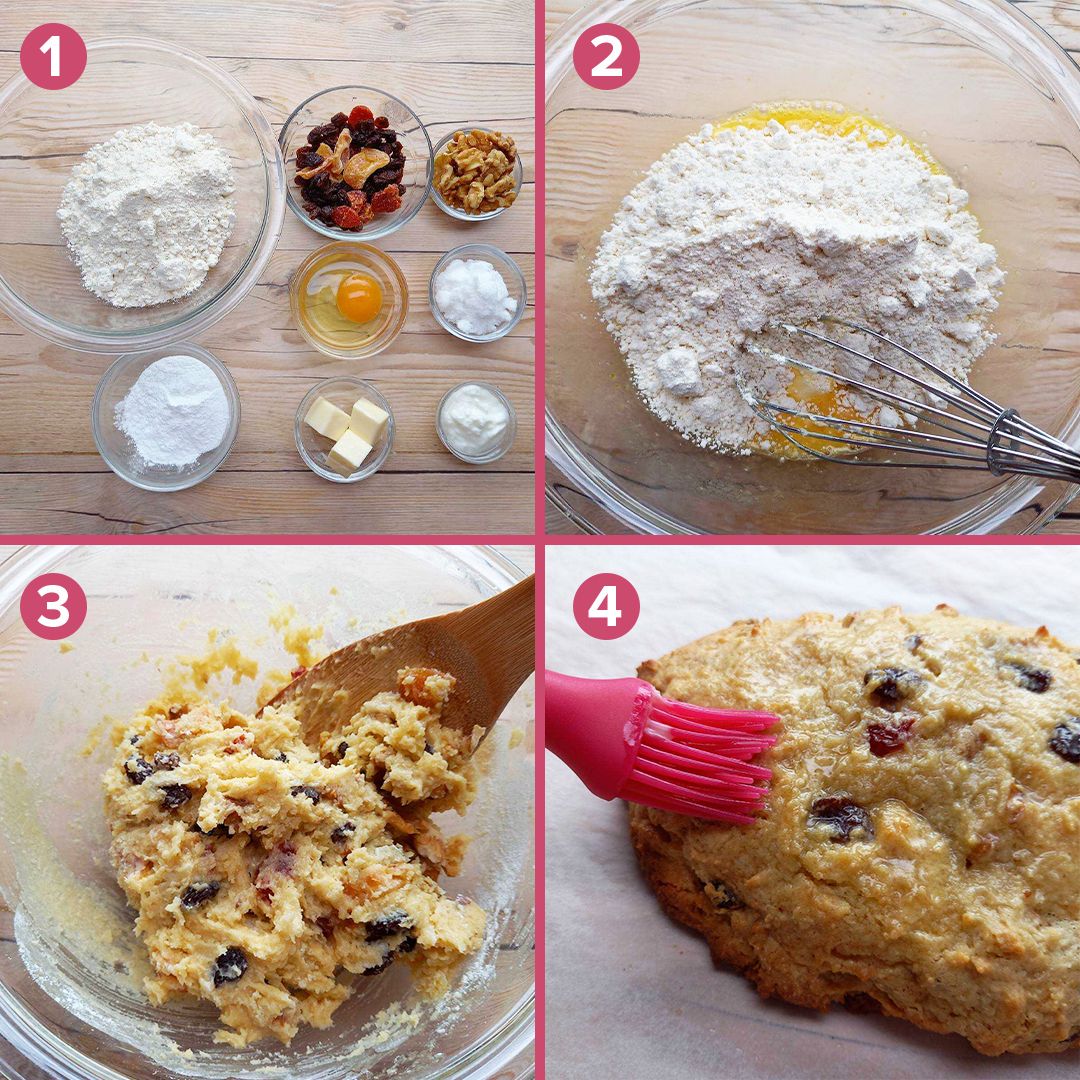 1
2
3
4