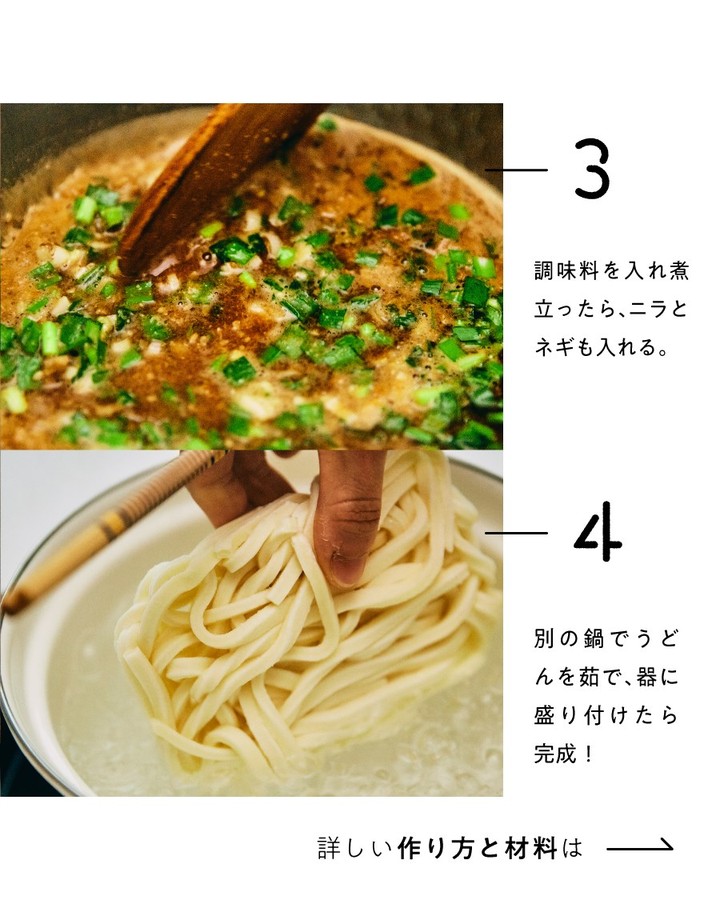 3

調味料を入れ煮立ったら、ニラとネギも入れる。

4

別の鍋でうどんを茹で、器に盛り付けたら完成！

詳しい作り方と材料は