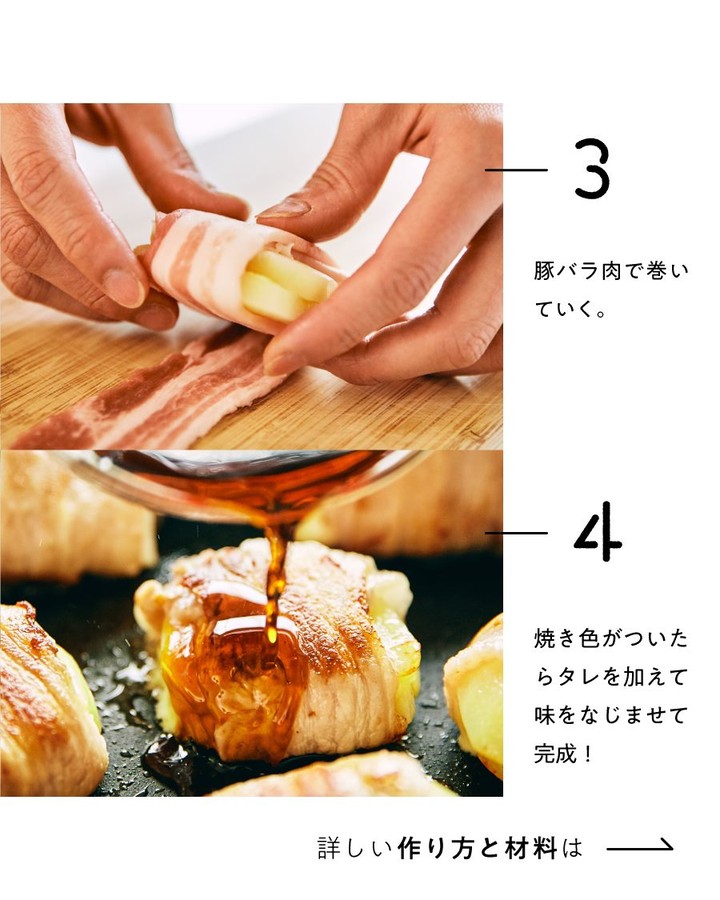 3

豚バラ肉で巻いていく。

4

焼き色がついたらタレを加えて味をなじませて完成！

詳しい作り方と材料は