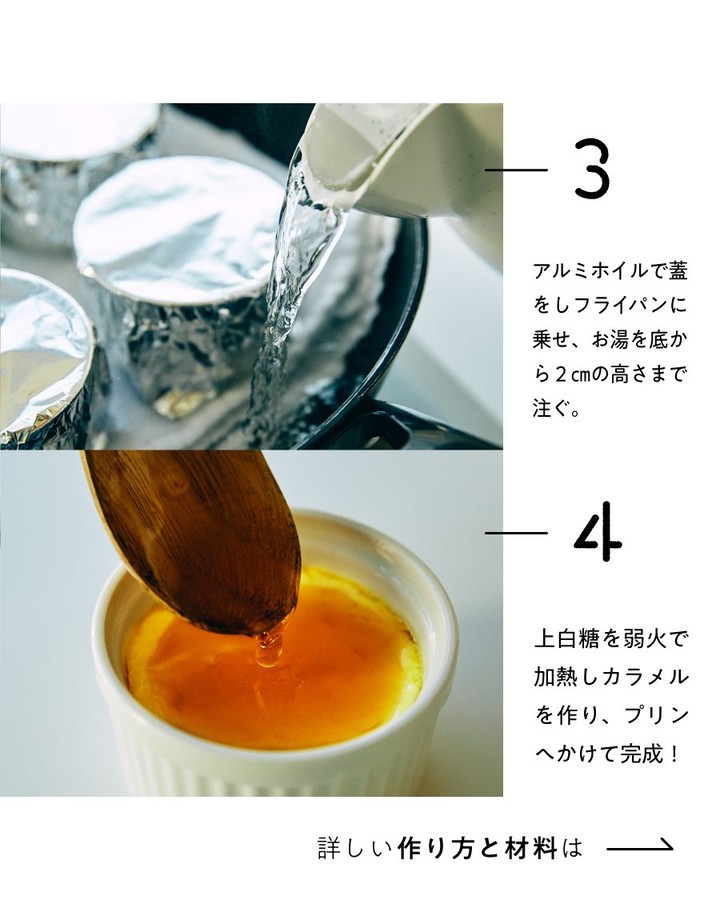 3

アルミホイルで蓋をしフライパンに乗せ、お湯を底から2㎝の高さまで注ぐ。

4

上白糖を弱火で加熱しカラメルを作り、プリンへかけて完成！

詳しい作り方と材料は