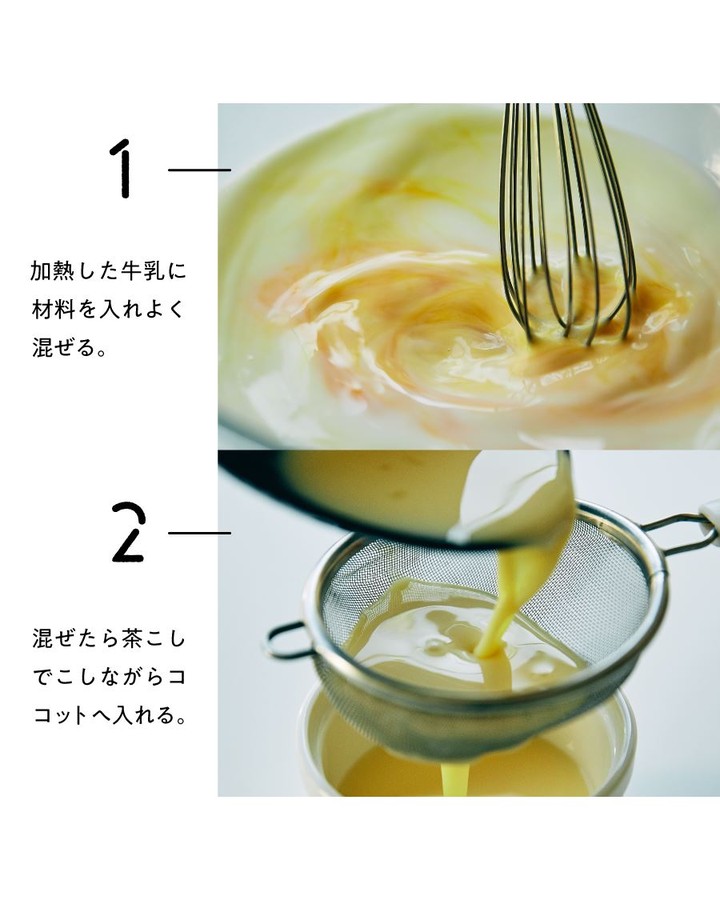 1

加熱した牛乳に材料を入れよく混ぜる。

2

混ぜたら茶こしでこしながらココットへ入れる。