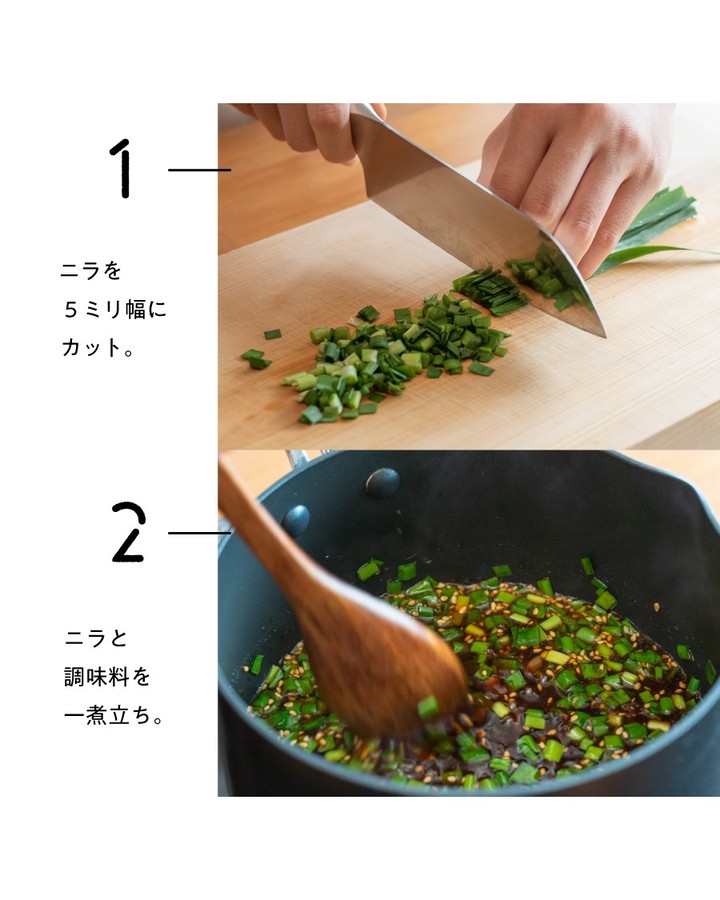 1

ニラを
５ミリ幅に
カット。

2

ニラと
調味料を
一煮立ち。