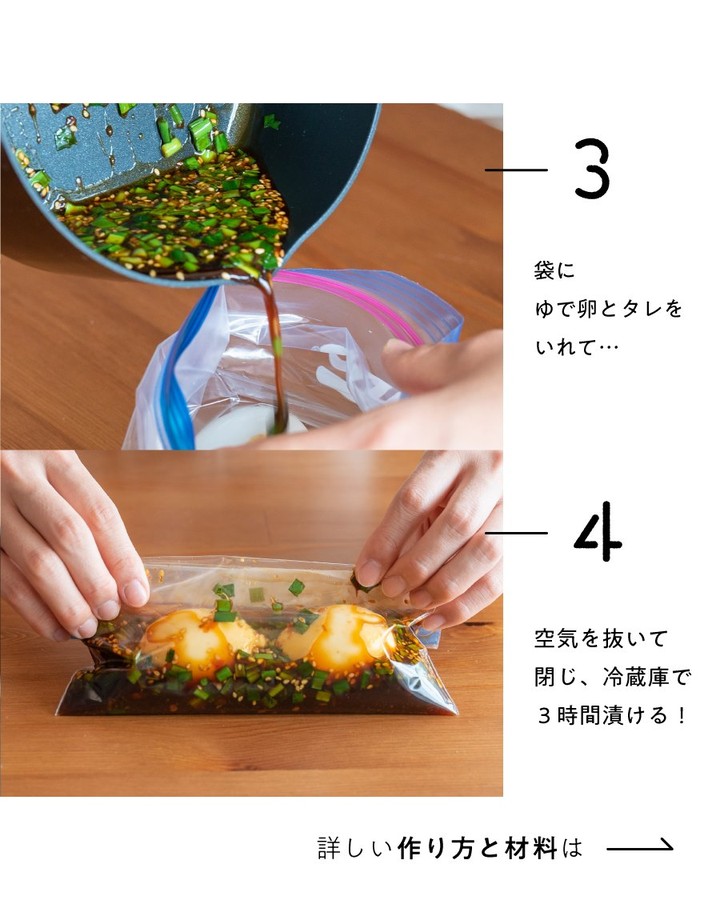 3

袋に
ゆで卵とタレを
いれて…

4

空気を抜いて
閉じ、冷蔵庫で
３時間漬ける！

詳しい作り方と材料は