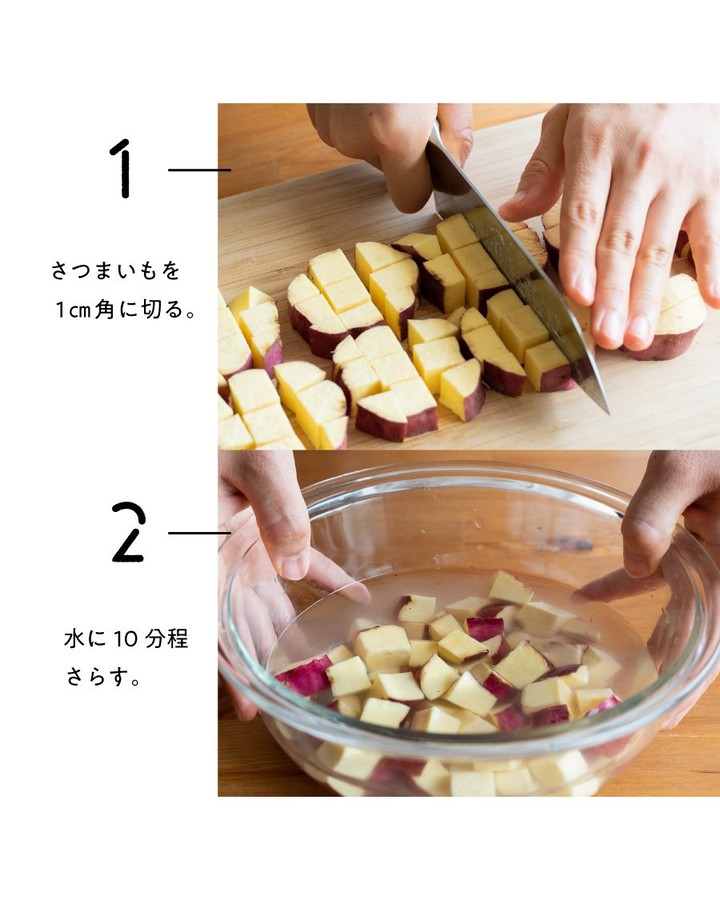 1

さつまいもを
1cm角に切る。

2

水に 10 分程
さらす。