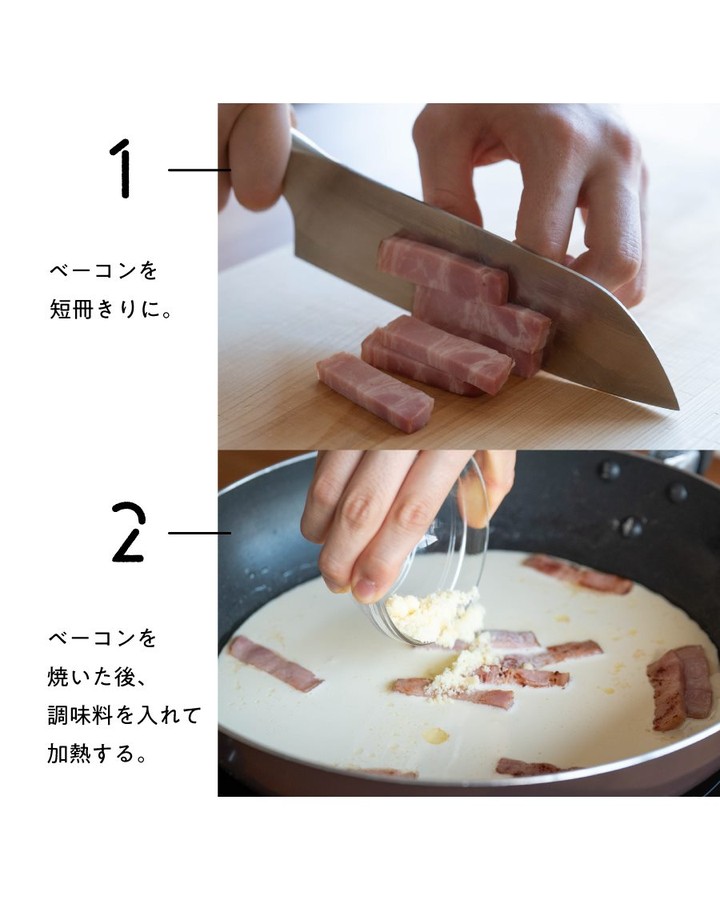 1

ベーコンを
短冊きりに。

2

ベーコンを
焼いた後、
調味料を入れて
加熱する。