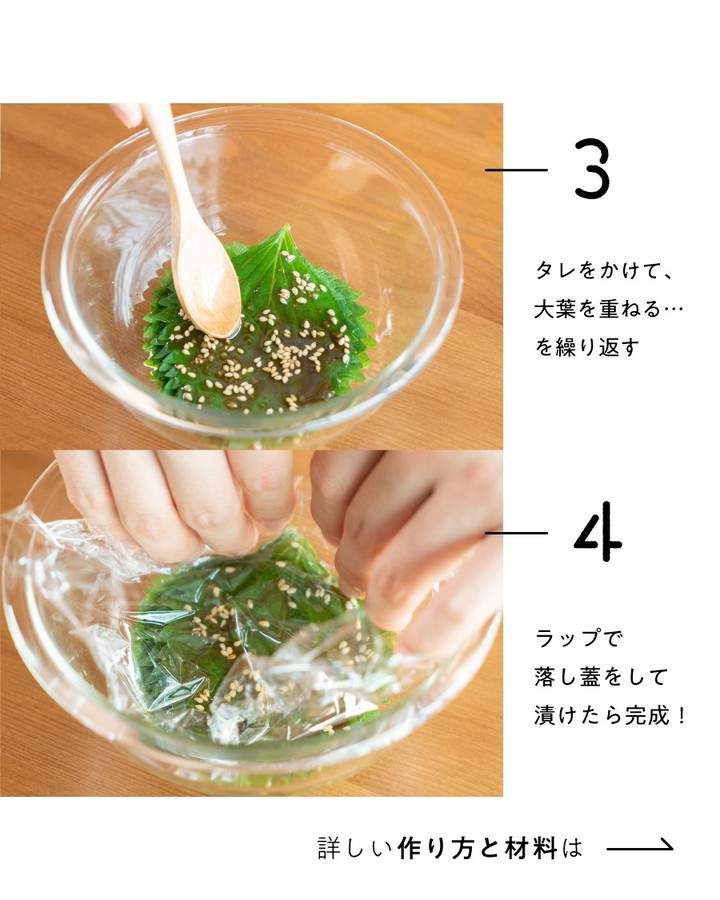 3

タレをかけて、
大葉を重ねる…
を繰り返す

4

ラップで
落し蓋をして
漬けたら完成！

詳しい作り方と材料は