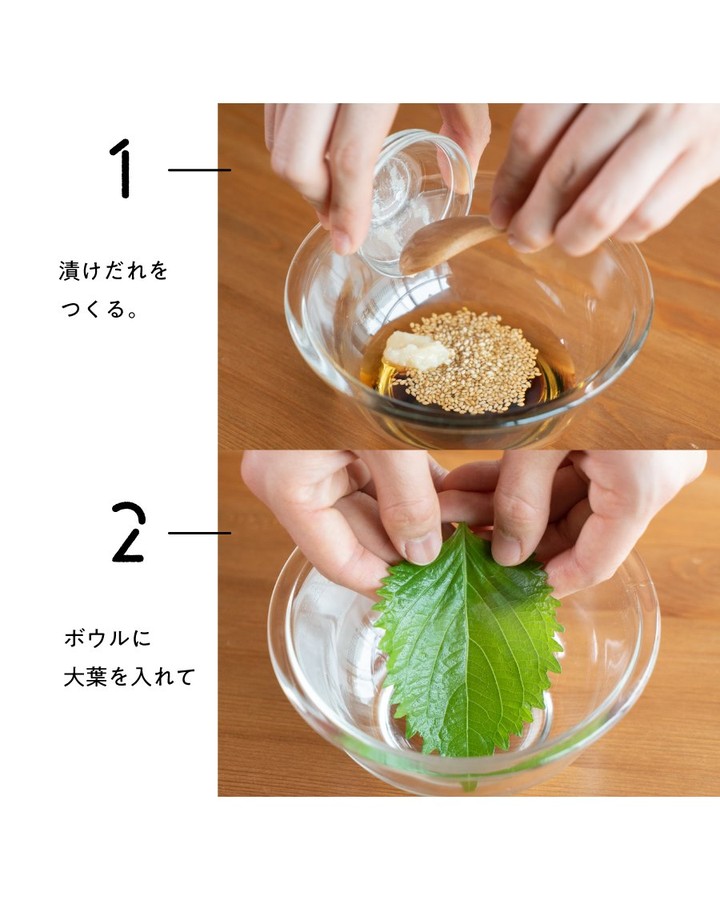 1

漬けだれを
つくる。

2

ボウルに
大葉を入れて