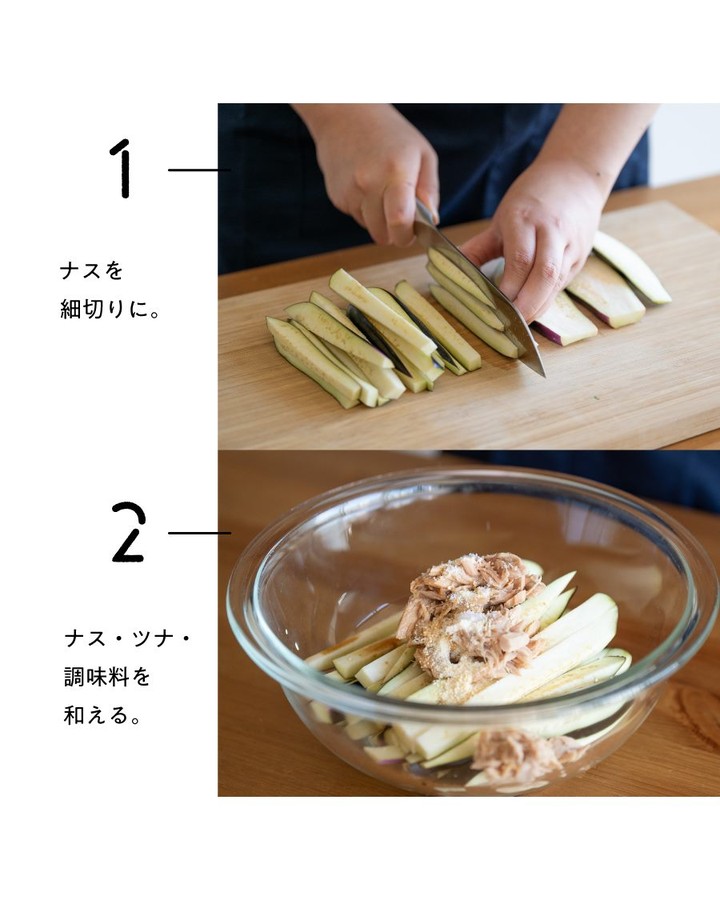 1

ナスを
細切りに。

2

ナス・ツナ・
調味料を
和える。