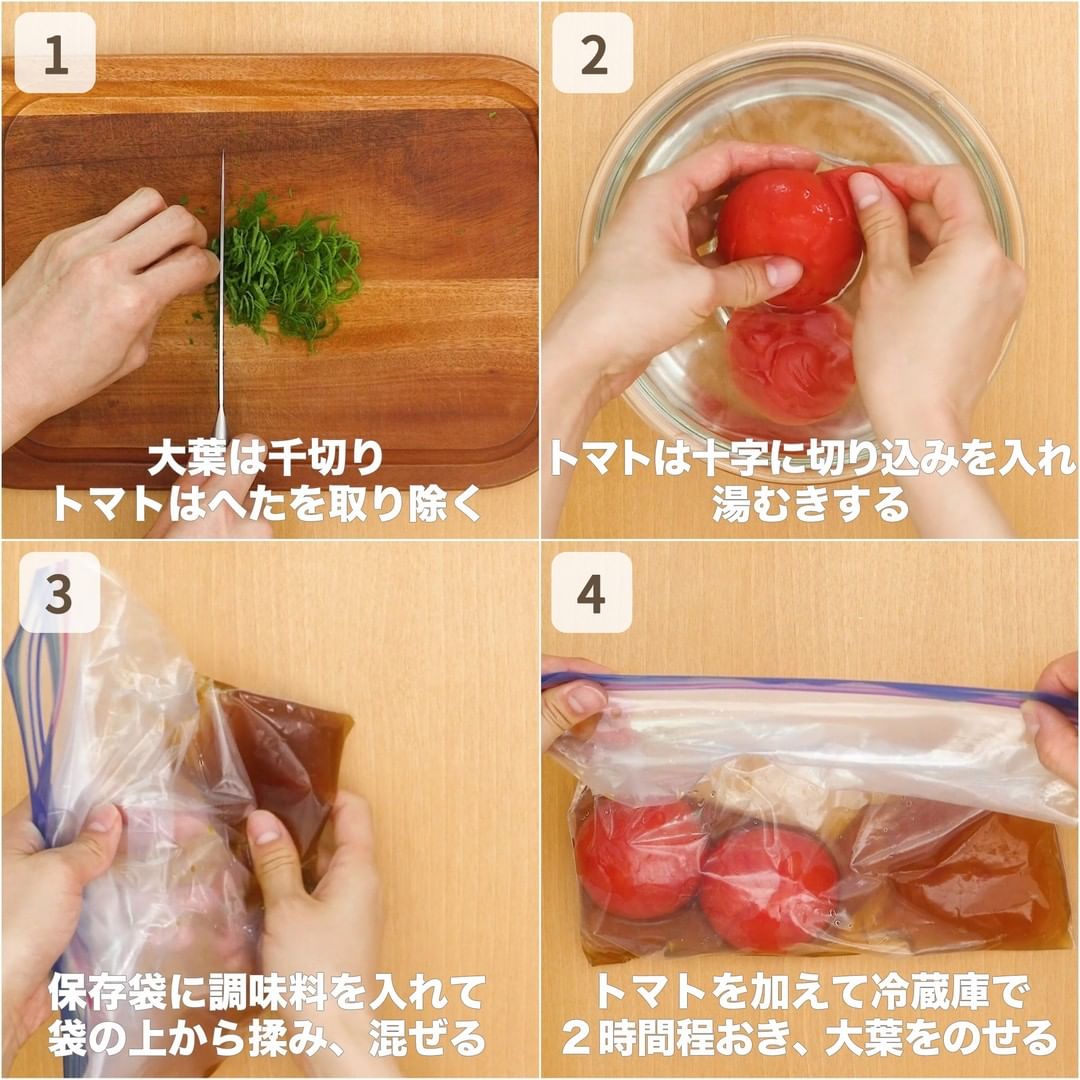 1

大葉は千切り
トマトはへたを取り除く

2

トマトは十字に切り込みを入れ
湯むきする

3

保存袋に調味料を入れて
袋の上から揉み、混ぜる

4

トマトを加えて冷蔵庫で
２時間程おき、大葉をのせる