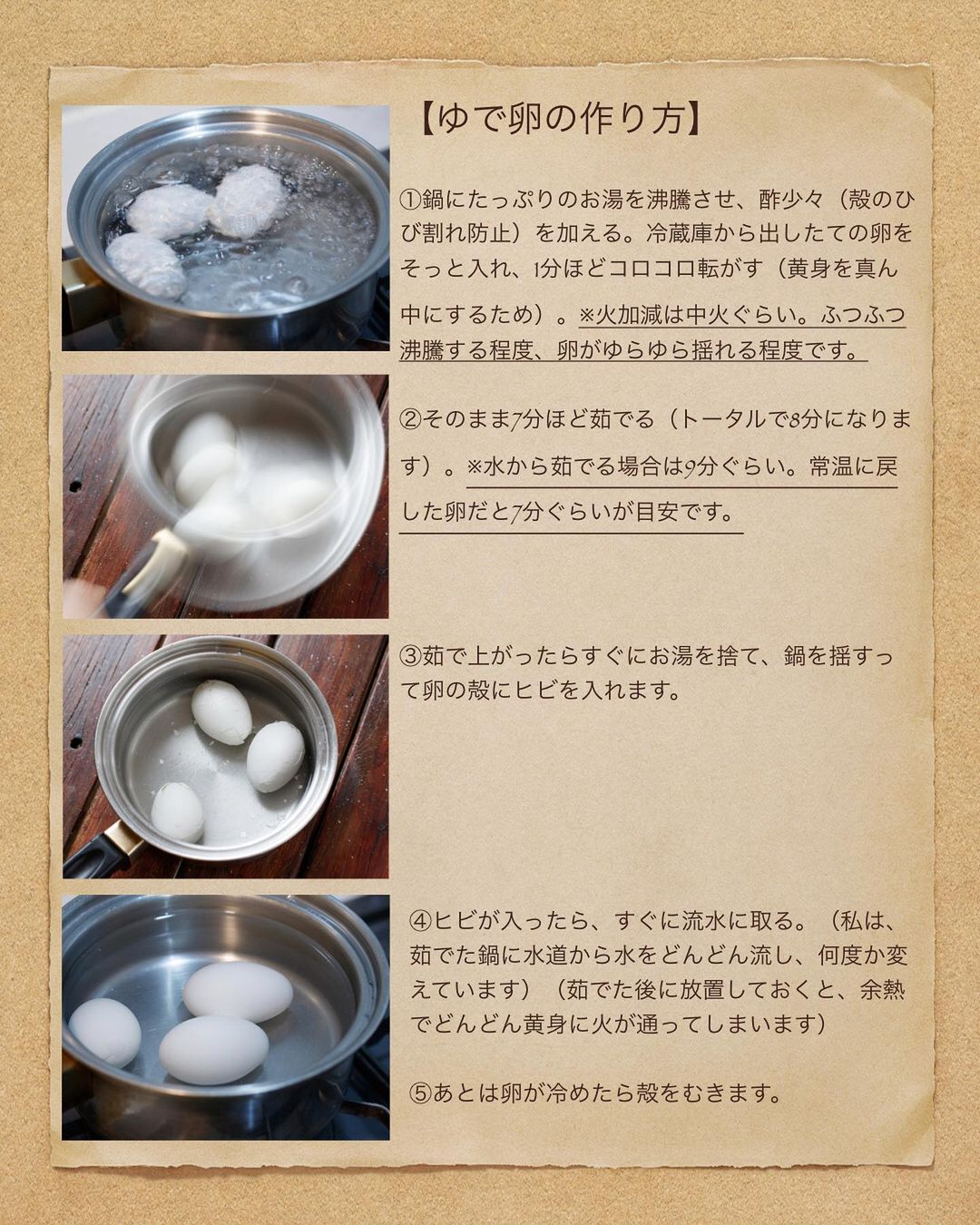 【ゆで卵の作り方】

①鍋にたっぷりのお湯を沸騰させ、酢少々（殻のひび割れ防止）を加える。冷蔵庫から出したての卵をそっと入れ、1分ほどコロコロ転がす（黄身を真ん中にするため）。※火加減は中火ぐらい。ふつふつ沸騰する程度、卵がゆらゆら揺れる程度です。

②そのまま7分ほど茹でる（トータルで8分になります）。※水から茹でる場合は9分ぐらい。常温に戻した卵だと7分ぐらいが目安です。

③茹で上がったらすぐにお湯を捨て、鍋を揺すって卵の殻にヒビを入れます。

④ヒビが入ったら、すぐに流水に取る。（私は、茹でた鍋に水道から水をどんどん流し、何度か変えています）（茹でた後に放置しておくと、余熱でどんどん黄身に火が通ってしまいます）

⑤あとは卵が冷めたら殻をむきます。