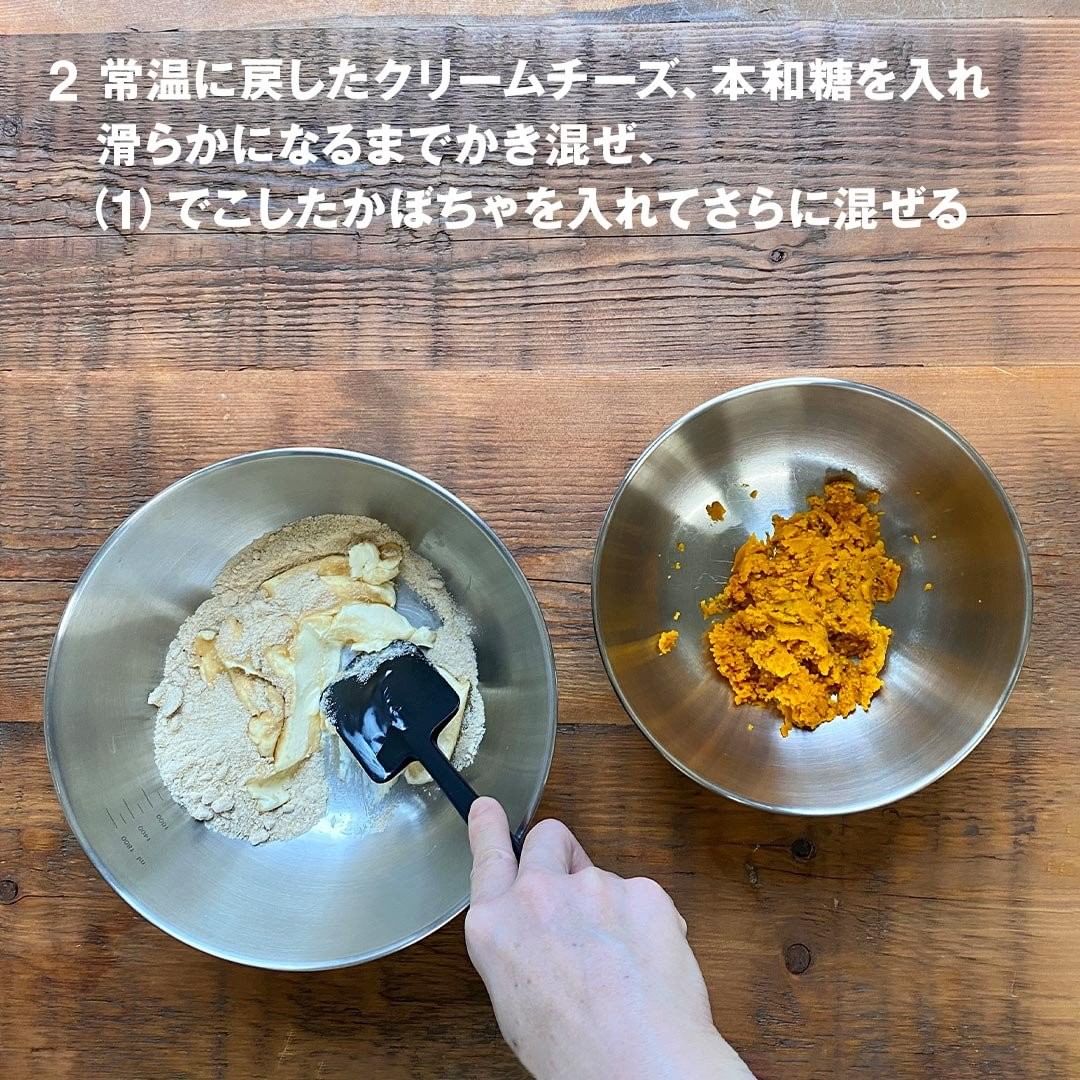 2 常温に戻したクリームチーズ、本和糖を入れ
滑らかになるまでかき混ぜ、
(1) でこしたかぼちゃを入れてさらに混ぜる