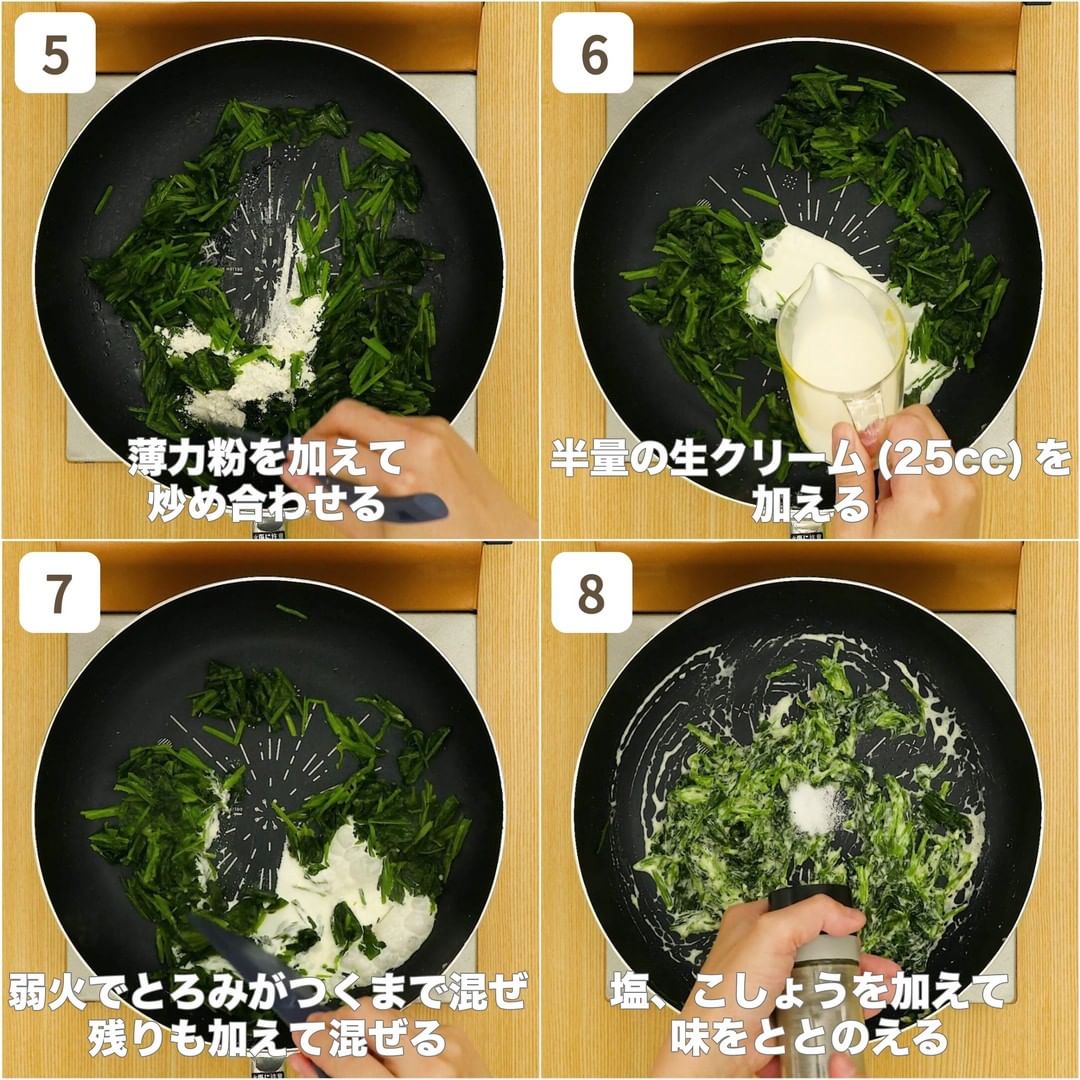 5

薄力粉を加えて
炒め合わせる

6

半量の生クリーム (25cc) を
加える

7

弱火でとろみがつくまで混ぜ
残りも加えて混ぜる

8

塩、こしょうを加えて
味をととのえる