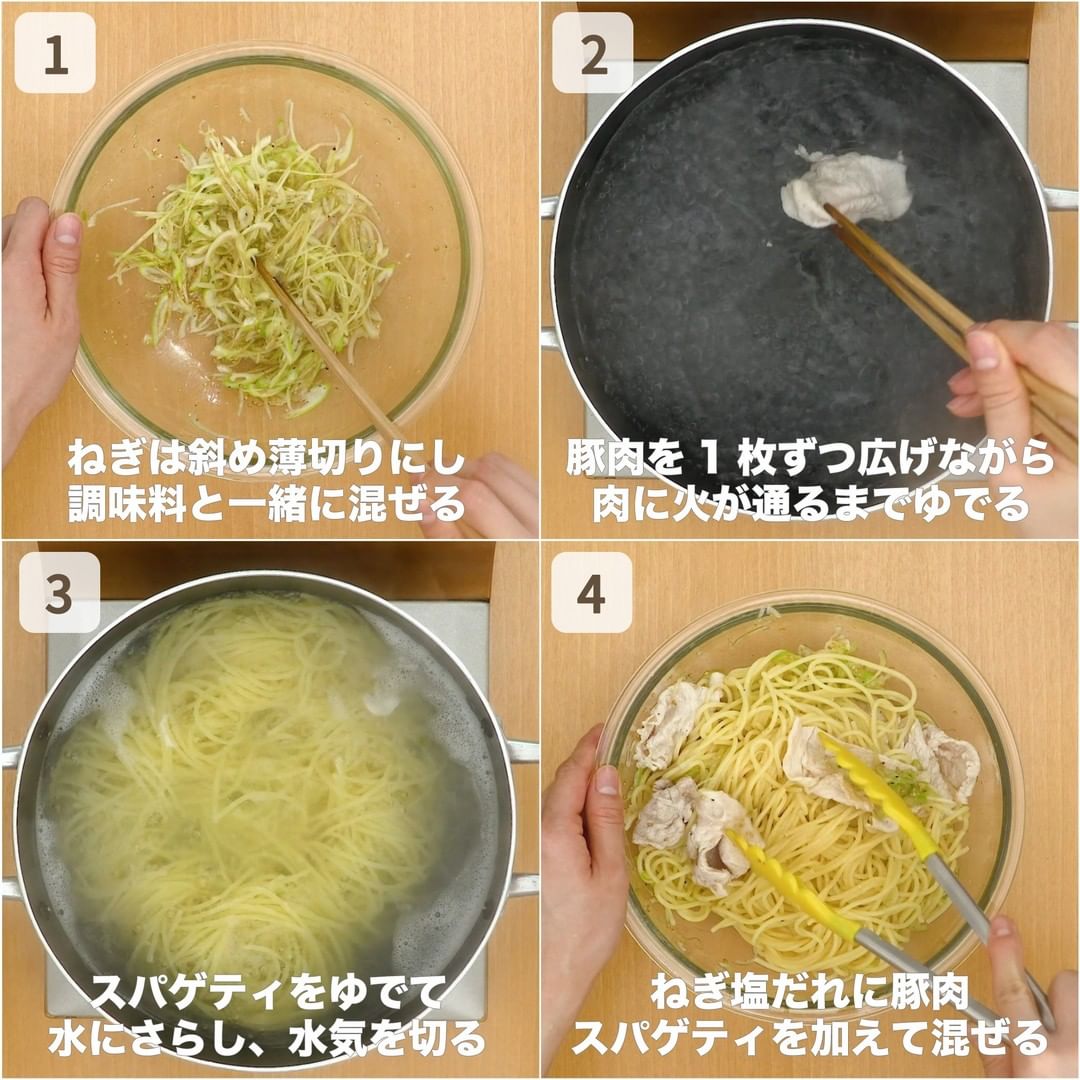 1

ねぎは斜め薄切りにし
調味料と一緒に混ぜる

2

豚肉を 1 枚ずつ広げながら
肉に火が通るまでゆでる

3

スパゲティをゆでて
水にさらし、水気を切る

4

ねぎ塩だれに豚肉
スパゲティを加えて混ぜる