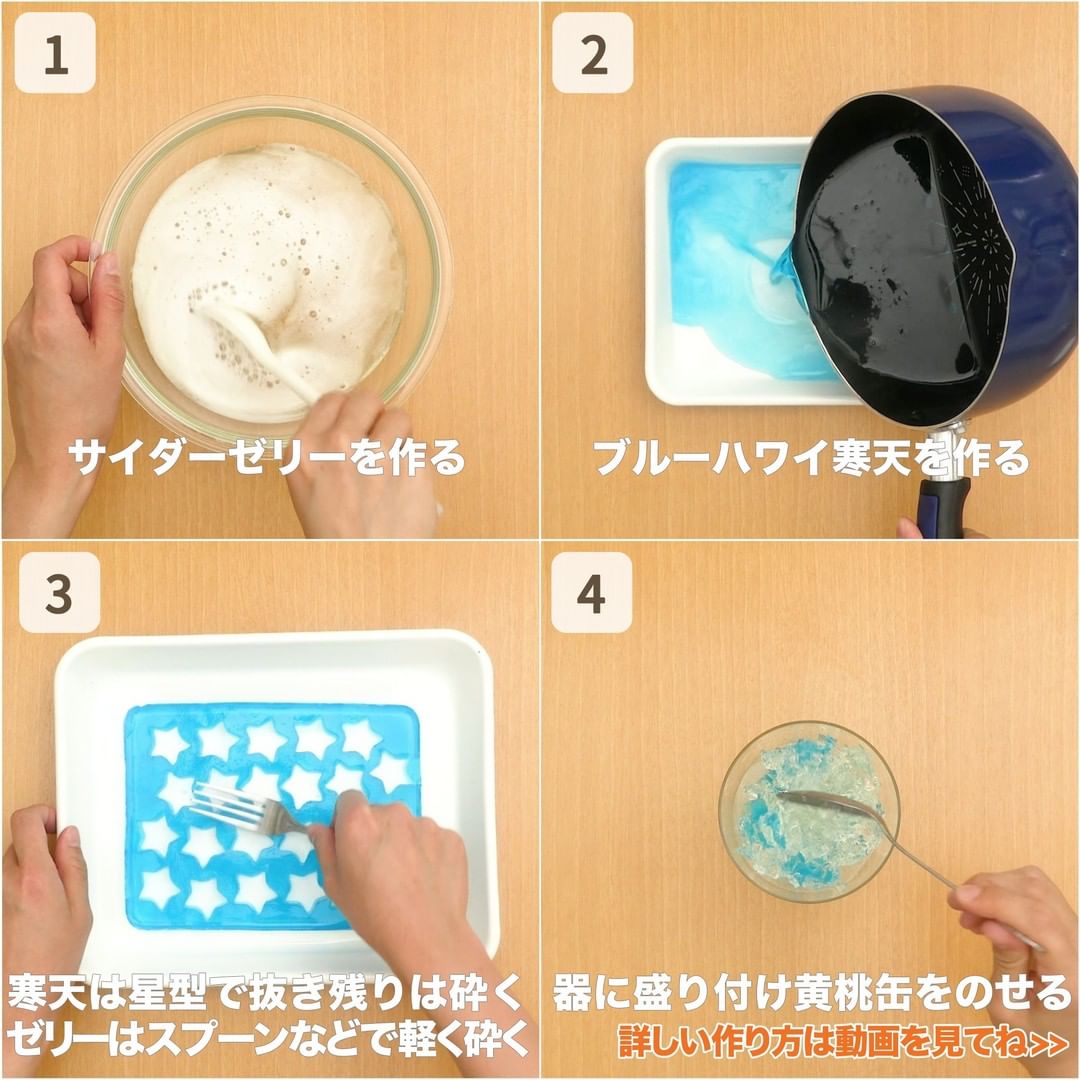 1

サイダーゼリーを作る

2

ブルーハワイ寒天を作る

3

寒天は星型で抜き残りは砕く
ゼリーはスプーンなどで軽く砕く

4

器に盛り付け黄桃缶をのせる

詳しい作り方は動画を見てね>>