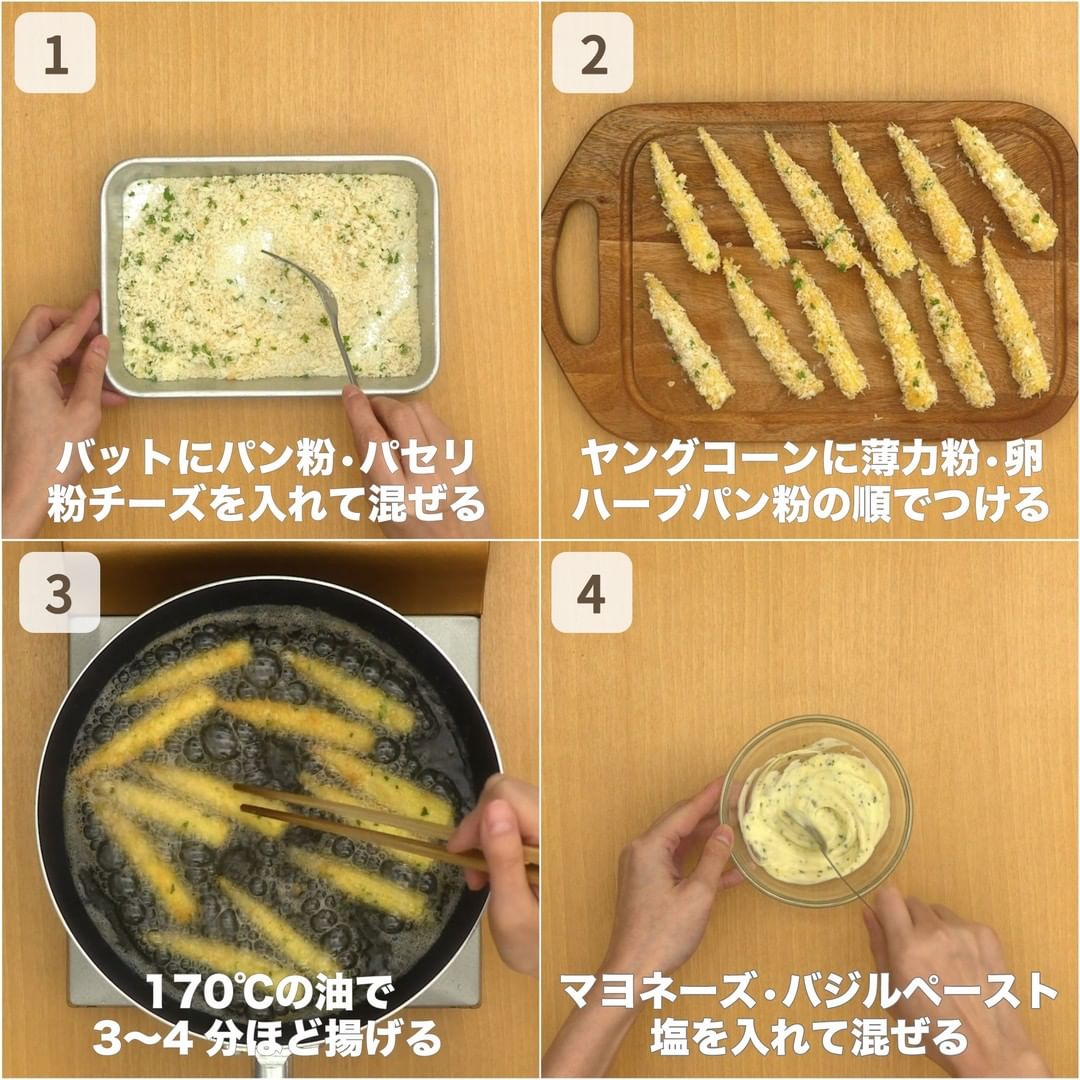 1

バットにパン粉・パセリ
粉チーズを入れて混ぜる

2

ヤングコーンに薄力粉・卵
ハーブパン粉の順でつける

3

170℃の油で
3〜4 分ほど揚げる

4

マヨネーズ・バジルペースト
塩を入れて混ぜる