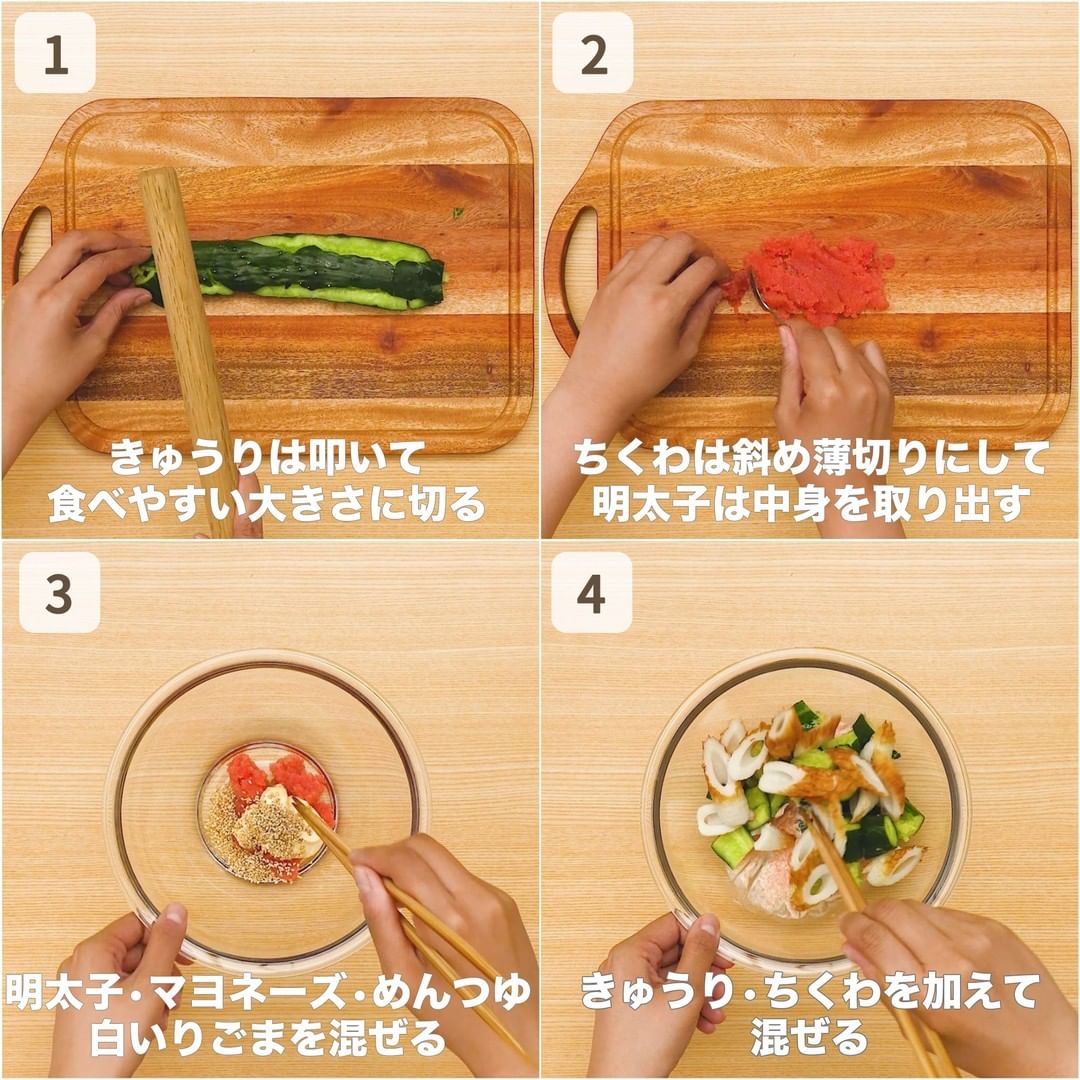 1

きゅうりは叩いて
食べやすい大きさに切る

2

ちくわは斜め薄切りにして
明太子は中身を取り出す

3

明太子・マヨネーズ・めんつゆ
白いりごまを混ぜる

4

きゅうり・ちくわを加えて
混ぜる