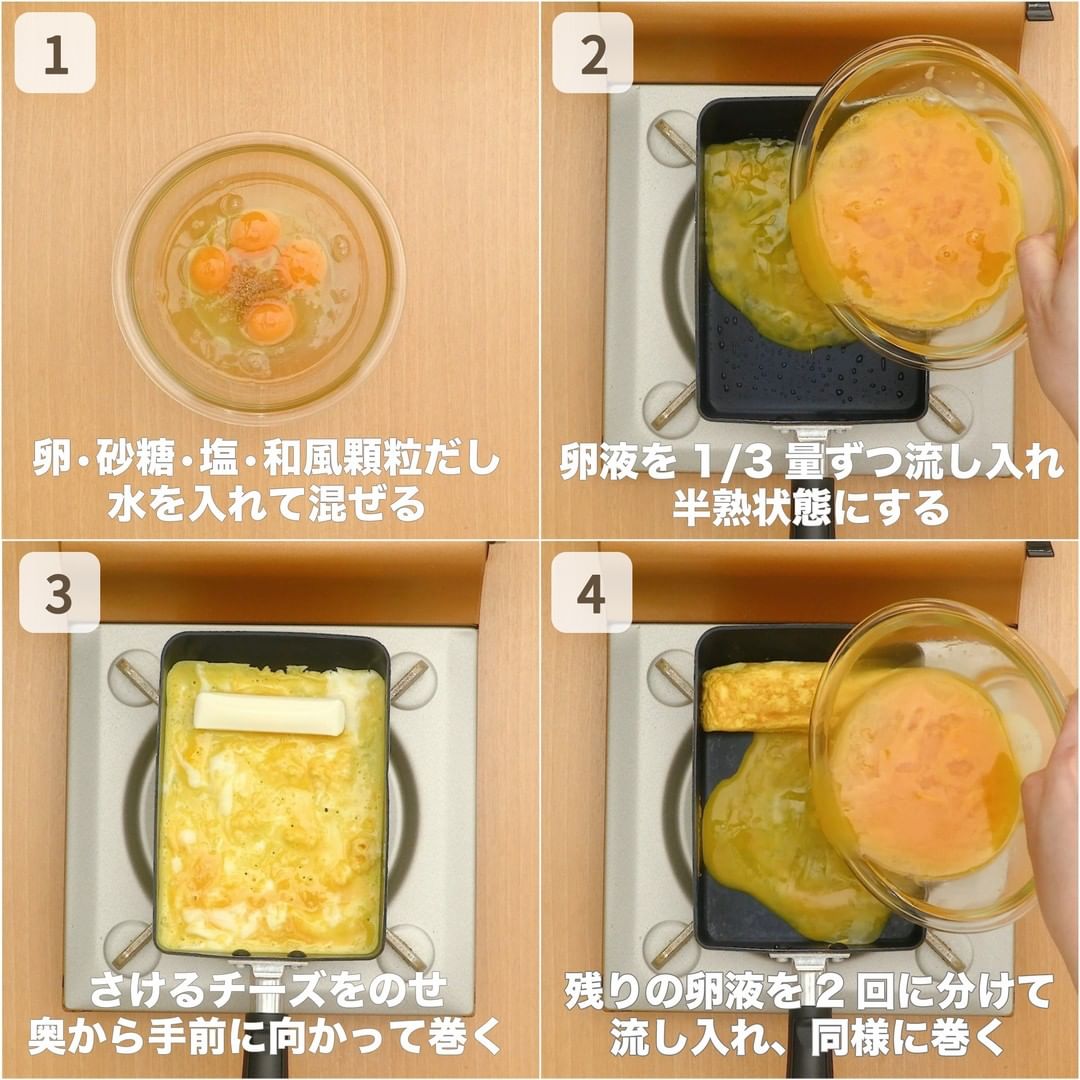 1

卵・砂糖・塩・和風顆粒だし
水を入れて混ぜる

2

卵液を 1/3 量ずつ流し入れ
半熟状態にする

3

さけるチーズをのせ
奥から手前に向かって巻く

4

残りの卵液を 2 回に分けて
流し入れ、同様に巻く