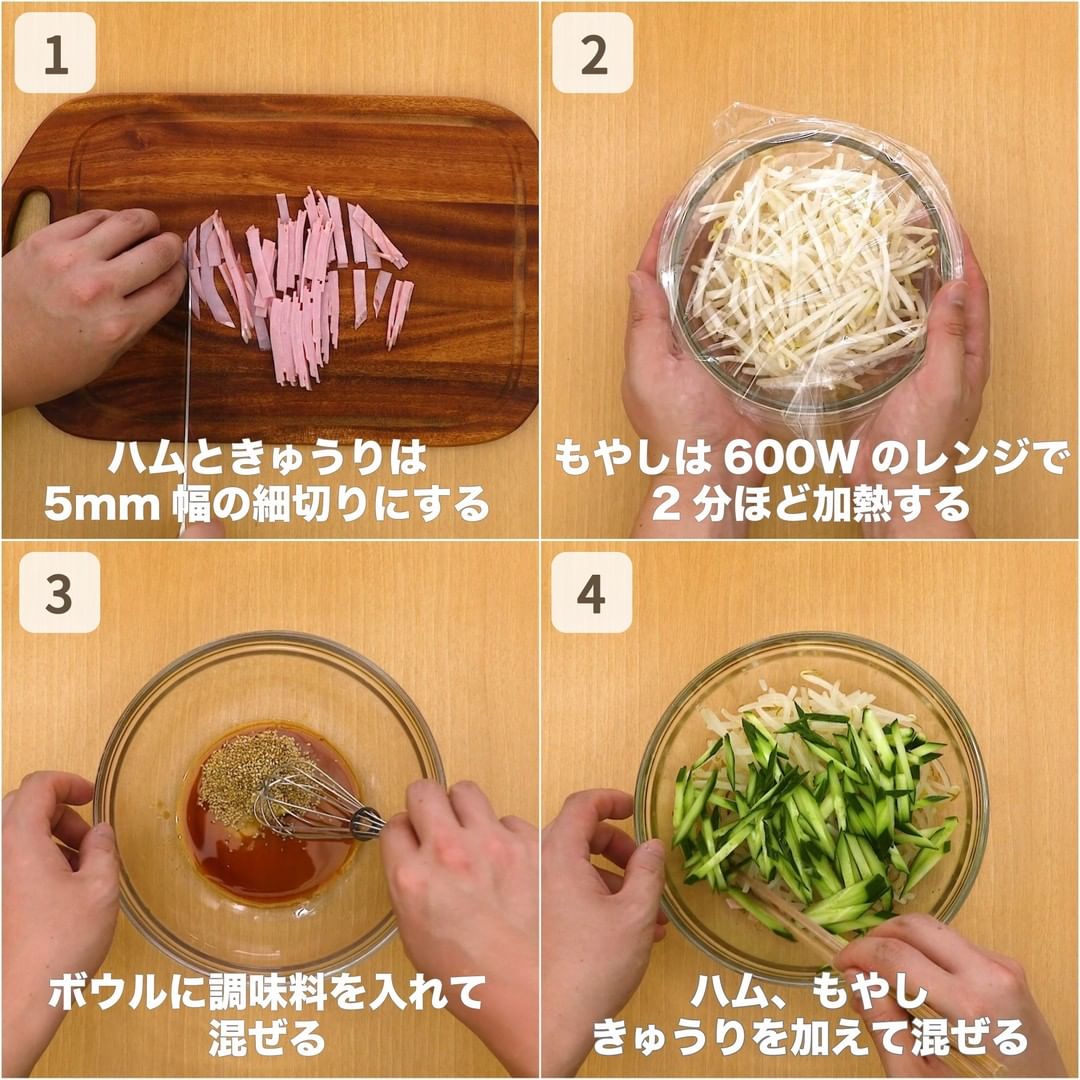 1

ハムときゅうりは
5mm 幅の細切りにする

2

もやしは 600W のレンジで
2 分ほど加熱する

3

ボウルに調味料を入れて
混ぜる

4

ハム、もやし
きゅうりを加えて混ぜる