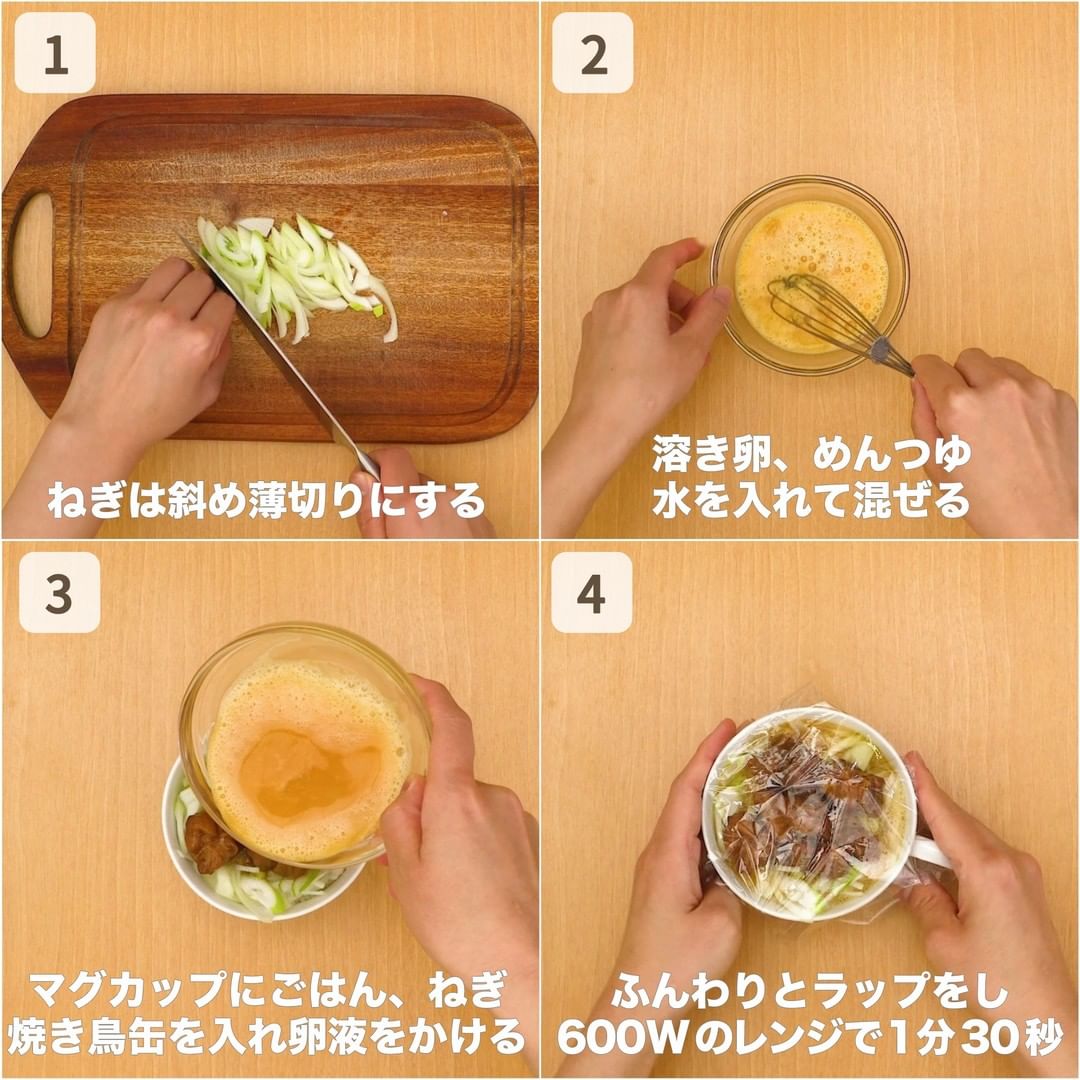 1

ねぎは斜め薄切りにする

2

溶き卵、めんつゆ
水を入れて混ぜる

3

マグカップにごはん、ねぎ
焼き鳥缶を入れ卵液をかける

4

ふんわりとラップをし
600Wのレンジで1分30秒