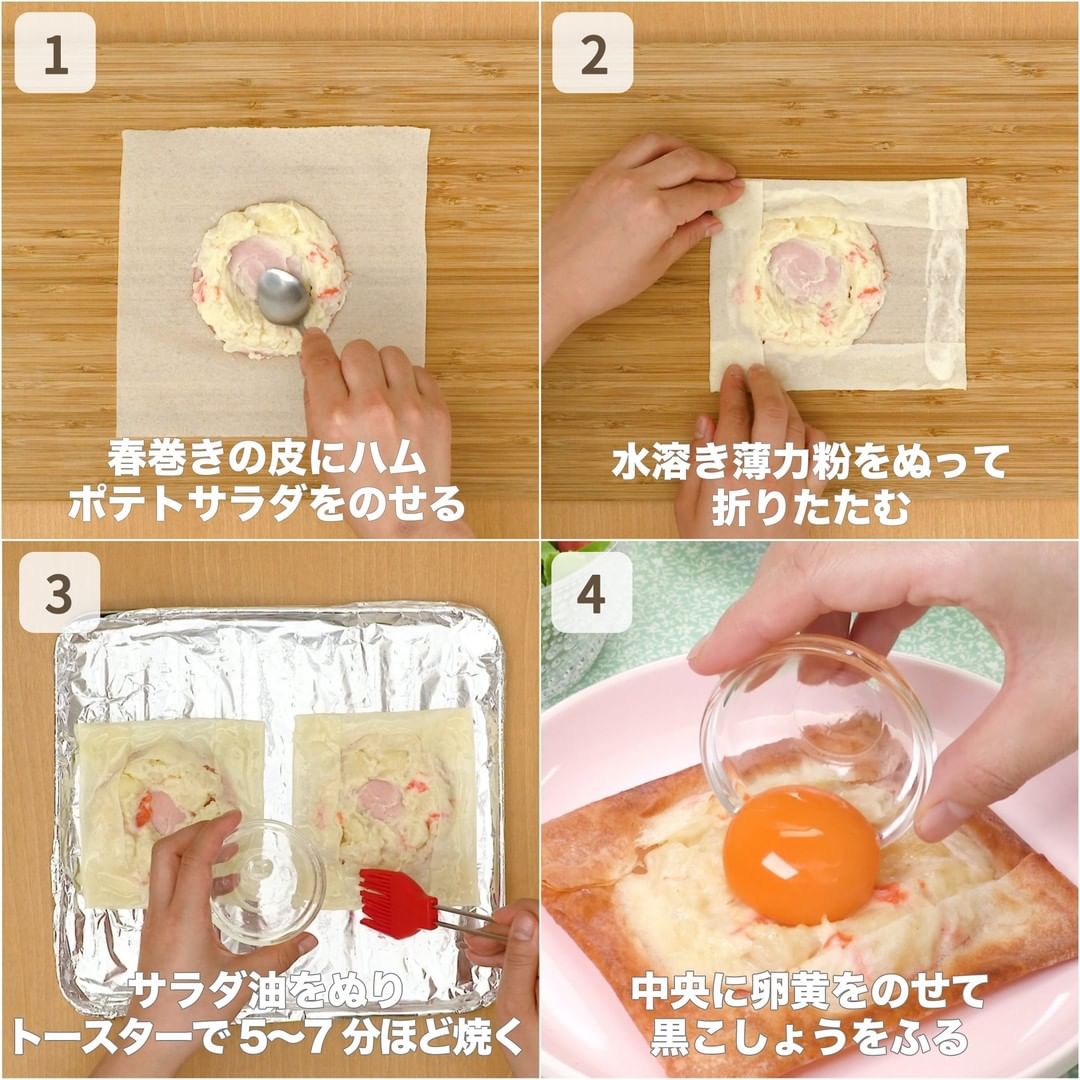 1

春巻きの皮にハム
ポテトサラダをのせる

2

水溶き薄力粉をぬって
折りたたむ

3

サラダ油をぬり
トースターで 5〜7 分ほど焼く

4

中央に卵黄をのせて
黒こしょうをふる